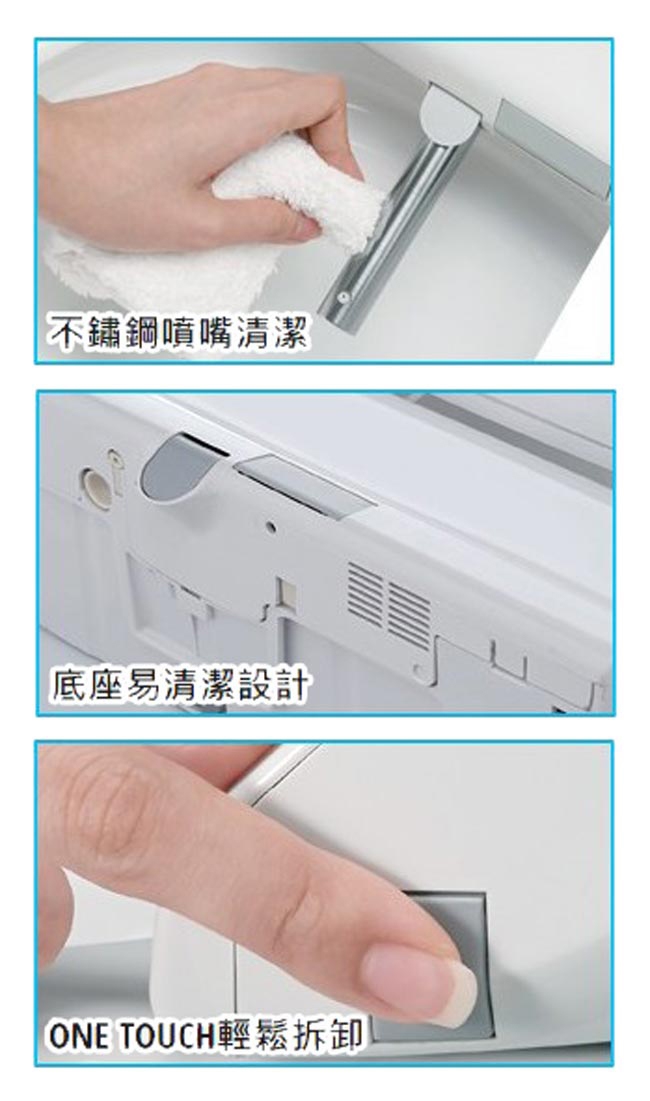 不鏽鋼噴嘴清潔

底座易清潔設計

ONE TOUCH輕鬆拆卸