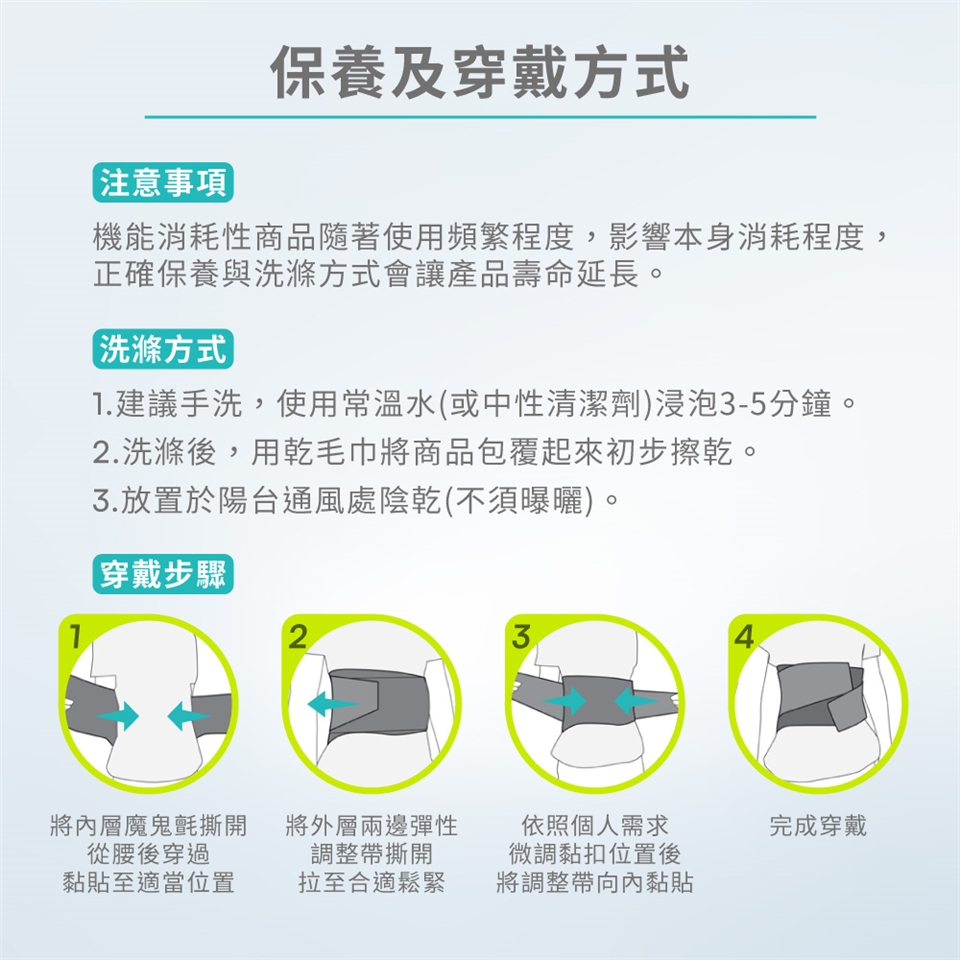 保養及穿戴方式

注意事項

機能消耗性商品隨著使用頻繁程度，影響本身消耗程度，正確保養與洗滌方式會讓產品壽命延長。

洗滌方式

1.建議手洗，使用常溫水(或中性清潔劑)浸泡3-5分鐘。
2.洗滌後，用乾毛巾將商品包覆起來初步擦乾。
3.放置於陽台通風處陰乾(不須曝曬)。

穿戴步驟

1
將內層魔鬼氈撕開
從腰後穿過
黏貼至適當位置

2
將外層兩邊彈性
調整帶撕開
拉至合適鬆緊

3
依照個人需求
微調黏扣位置後
將調整帶向內黏貼

4
完成穿戴