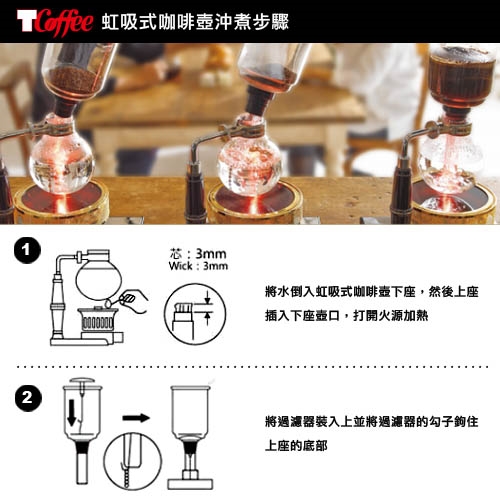 TCoffee 虹吸式咖啡壺沖煮步驟

1

芯：3mm
Wick：3mm

將水倒入虹吸式咖啡壺下座，然後上座插入下座壺口，打開火源加熱

2

將過濾器裝入上並將過濾器的勾子鉤住上座的底部