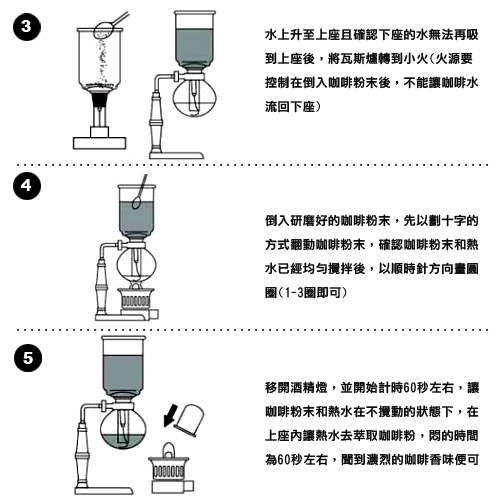 3

水上升至上座且確認下座的水無法再吸到上座後，將瓦斯爐轉到小火(火源要控制在倒入咖啡粉末後，不能讓咖啡水流回下座)

4

倒入研磨好的咖啡粉末，先以劃十字的方式翻動咖啡粉末，確認咖啡粉末和熱水已經均勻攪拌後，以順時針方向畫圓圈(1-3圈即可)

5

移開酒精燈，並開始計時60秒左右，讓咖啡粉末和熱水在不攪動的狀態下，在上座內讓熱水去萃取咖啡粉，悶的時間為60秒左右，聞到濃烈的咖啡香味便可