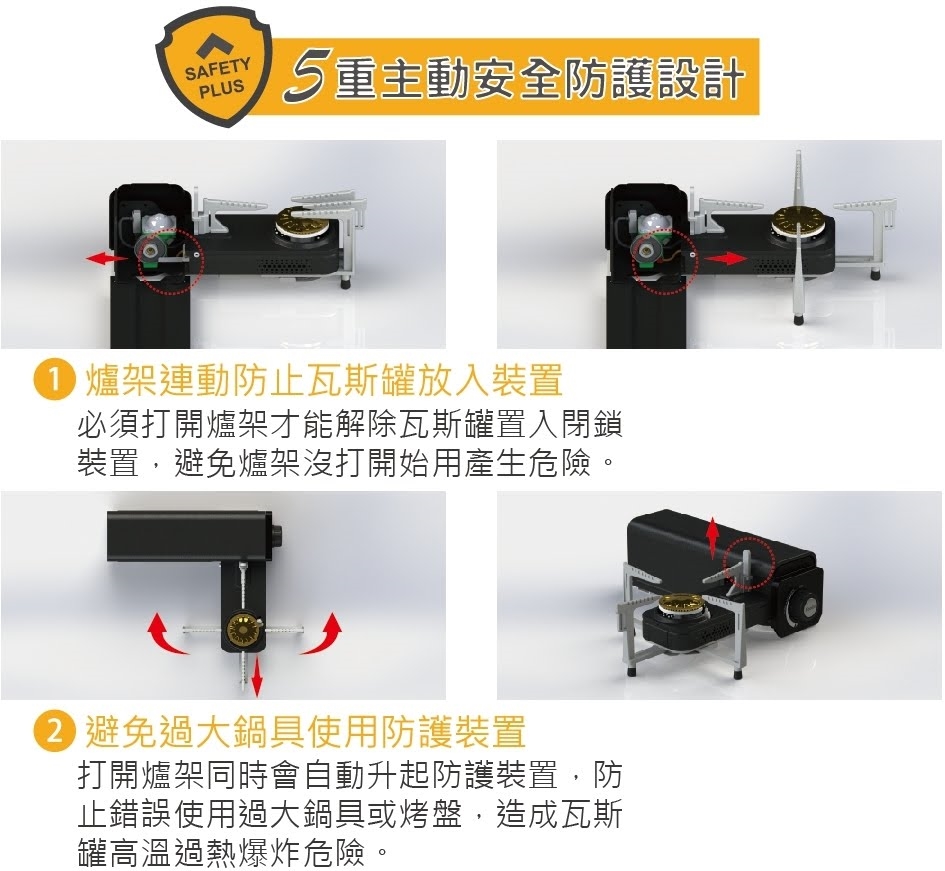 SAFETY PLUS

5重主動安全防護設計

1 爐架連動防止瓦斯罐放入裝置

必須打開爐架才能解除瓦斯罐置入閉鎖裝置，避免爐架沒打開始用產生危險。

2 避免過大鍋具使用防護裝置

打開爐架同時會自動升起防護裝置，防止錯誤使用過大鍋具或烤盤，造成瓦斯罐高溫過熱爆炸危險。