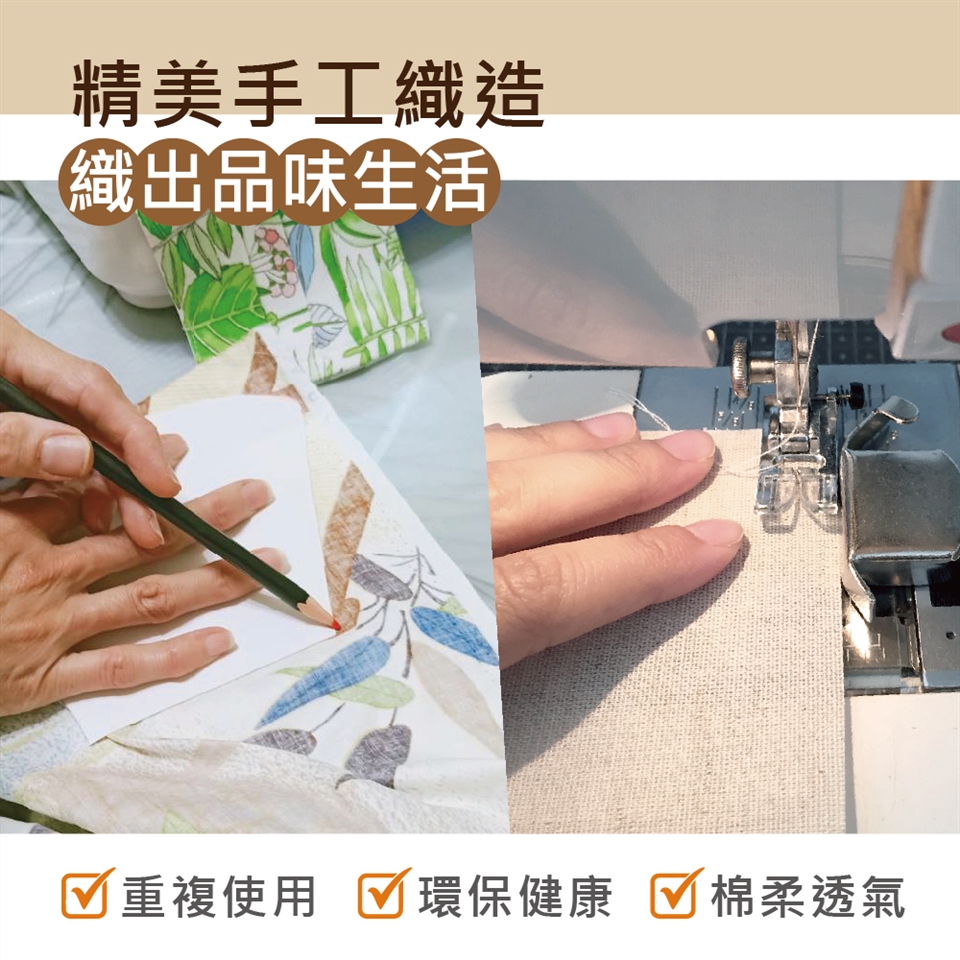 精美手工織造
織出品味生活

重複使用 環保健康 棉柔透氣