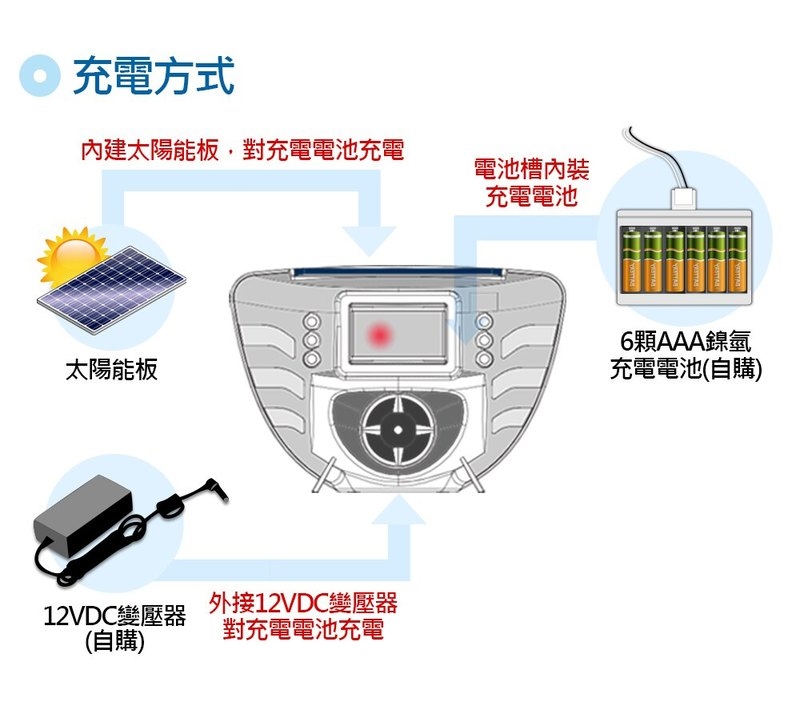 充電方式

內建太陽能板，對充電電池充電

電池槽內裝
充電電池

太陽能板

6顆AAA鎳氫
充電電池(自購)

12VDC變壓器
(自購)

外接12VDC變壓器
對充電電池充電