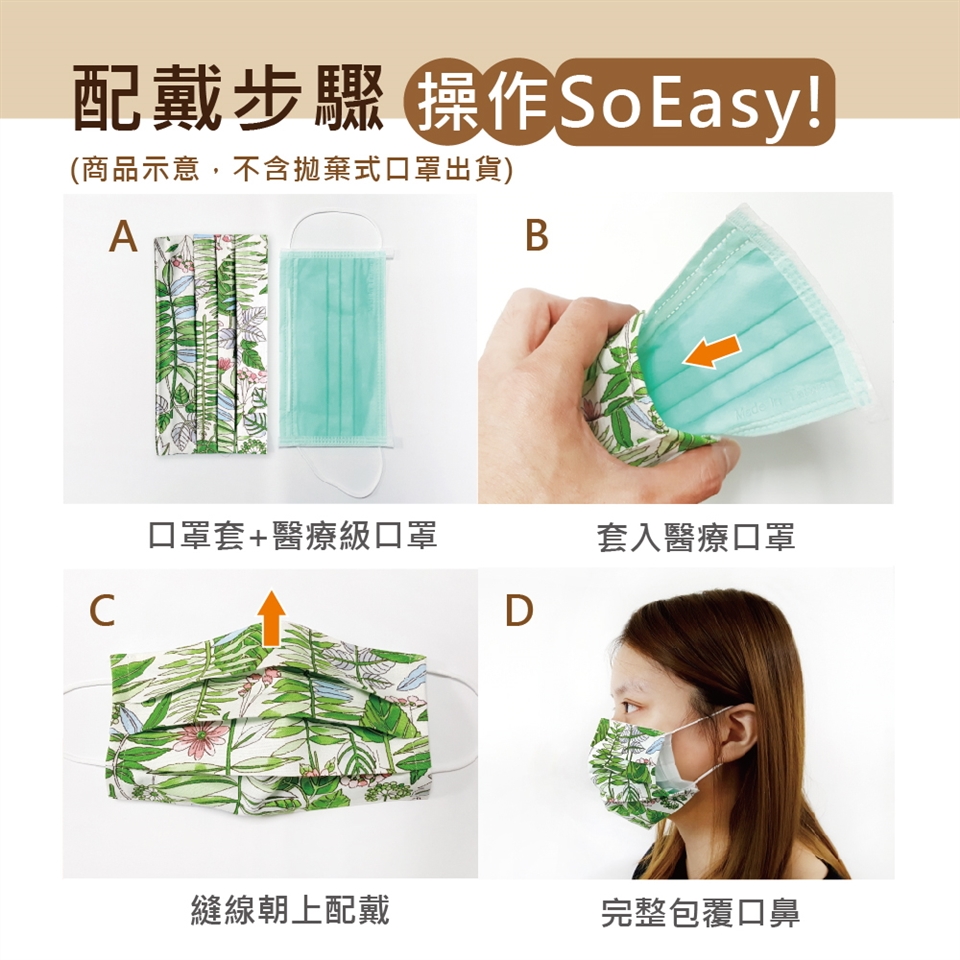 配戴步驟 操作SoEasy!
(商品示意，不含拋棄式口罩出貨)

A

口罩套+醫療級口罩

B

套入醫療口罩

C

縫線朝上配戴

D

完整包覆口鼻