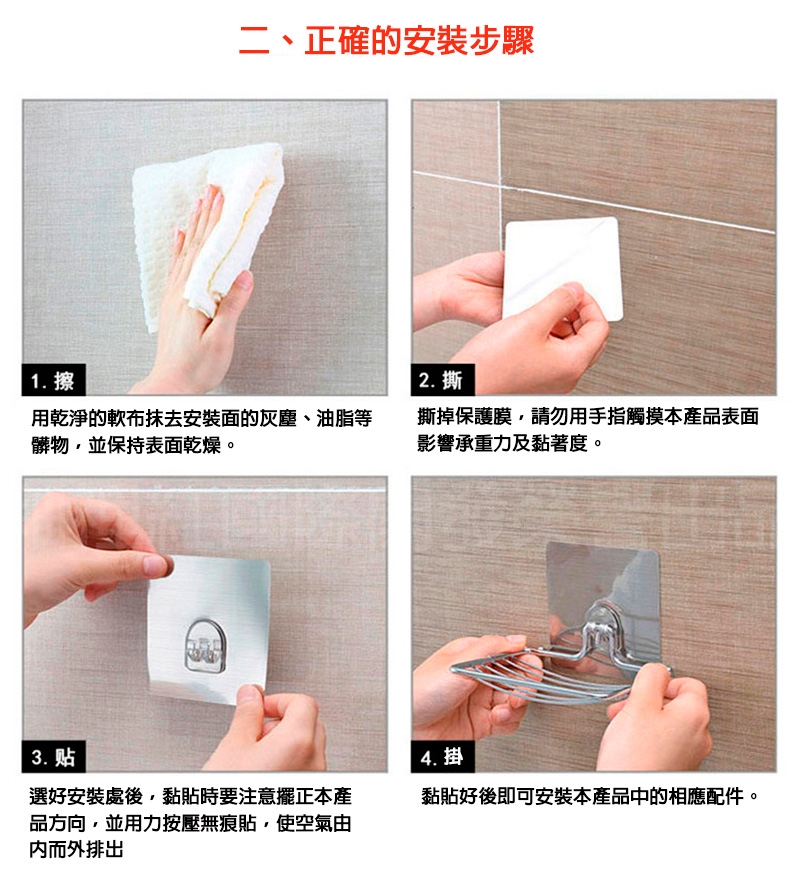 二、正確的安裝步驟

1. 擦

用乾淨的軟布抹去安裝面的灰塵、油脂等髒物，並保持表面乾燥。

2. 撕

撕掉保護膜，請勿用手指觸摸本產品表面影響承重力及黏著度。

3. 貼

選好安裝處後，黏貼時要注意擺正本產品方向，並用力按壓無痕貼，使空氣由內而外排出

4. 掛

黏貼好後即可安裝本產品中的相應配件。