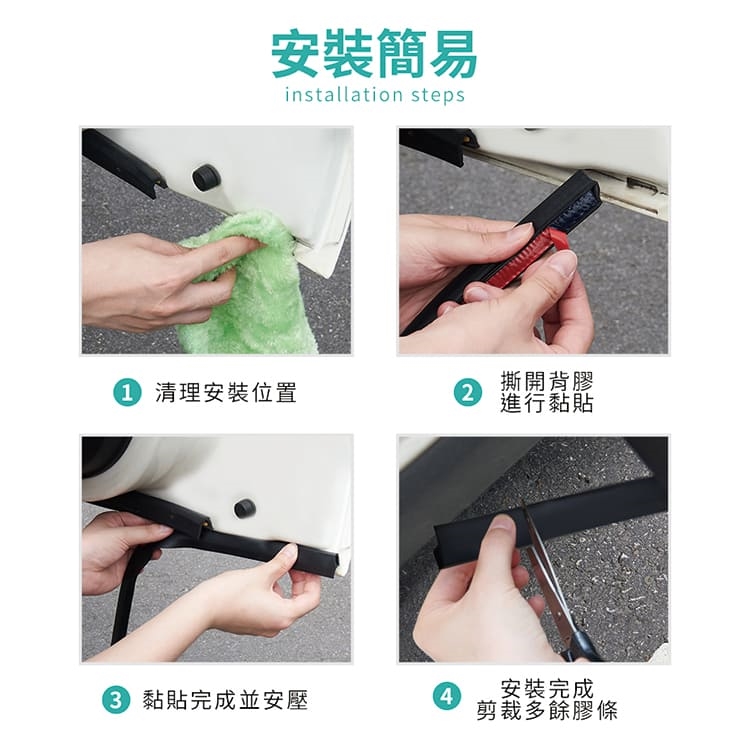 安裝簡易
installation steps

1 清理安裝位置

2 撕開背膠 進行黏貼

3 黏貼完成並安壓

4 安裝完成 剪裁多餘膠條