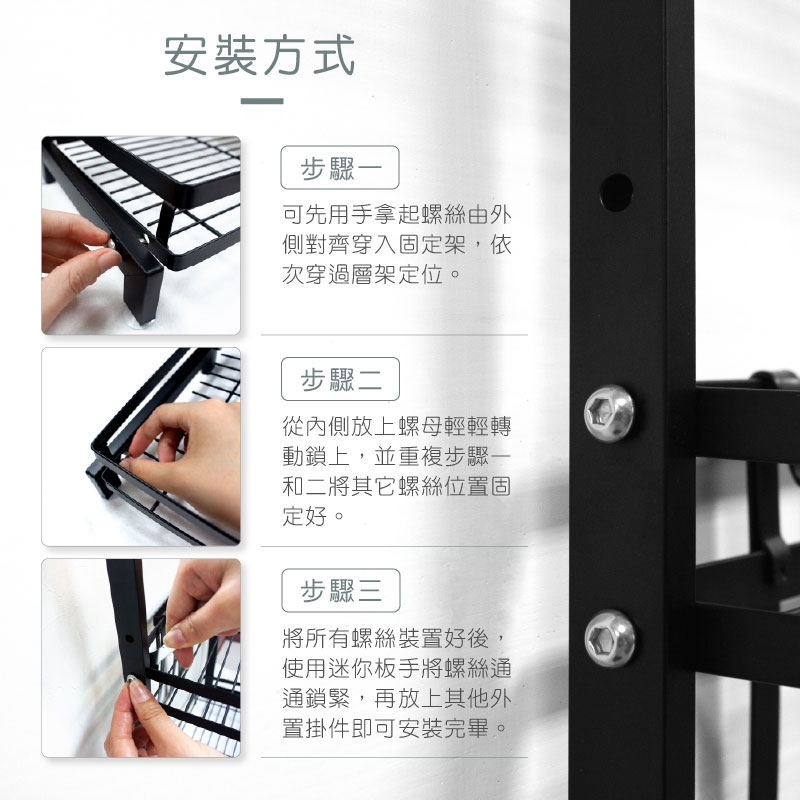 安裝方式

步驟一

可先用手拿起螺絲由外側對齊穿入固定架，依次穿過層架定位。

步驟二

從內側放上螺母輕輕轉動鎖上，並重複步驟一和二將其它螺絲位置固定好。

步驟三

將所有螺絲裝置好後，使用迷你板手將螺絲通通鎖緊，再放上其他外置掛件即可安裝完畢。