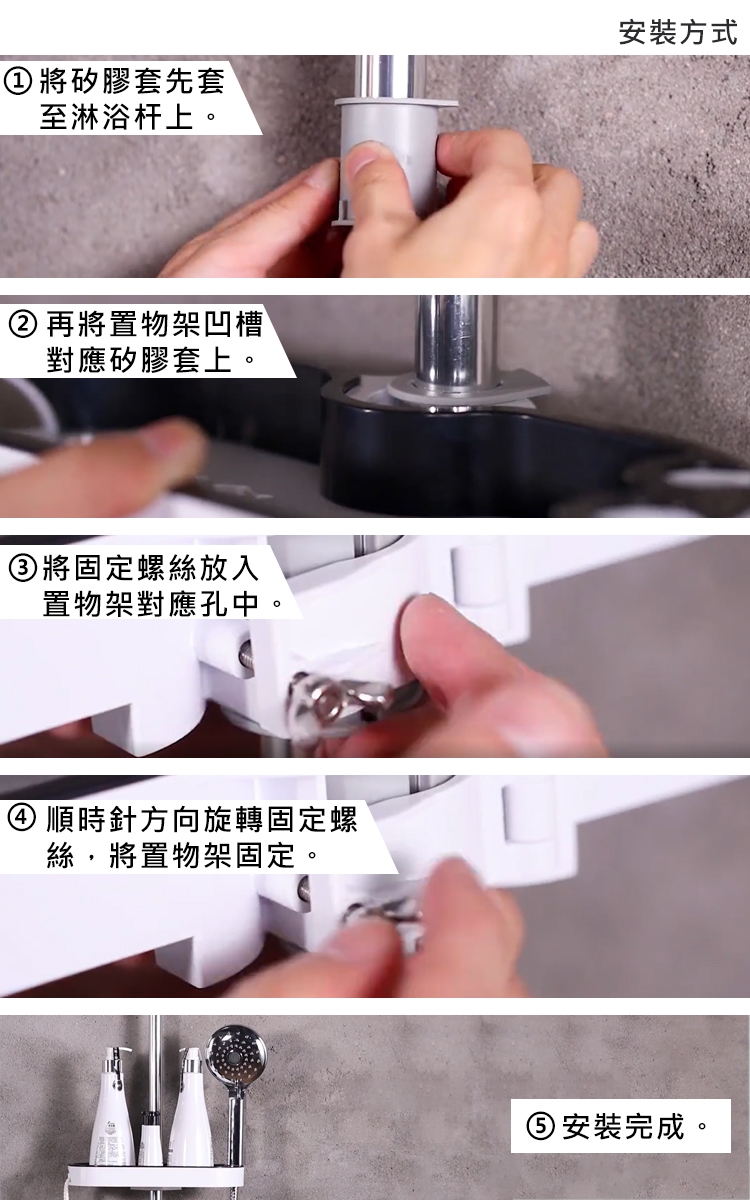 安裝方式

① 將矽膠套先套至淋浴杆上。

② 再將置物架凹槽對應矽膠套上。

③ 將固定螺絲放入置物架對應孔中。

④ 順時針方向旋轉固定螺絲，將置物架固定。

⑤ 安裝完成。