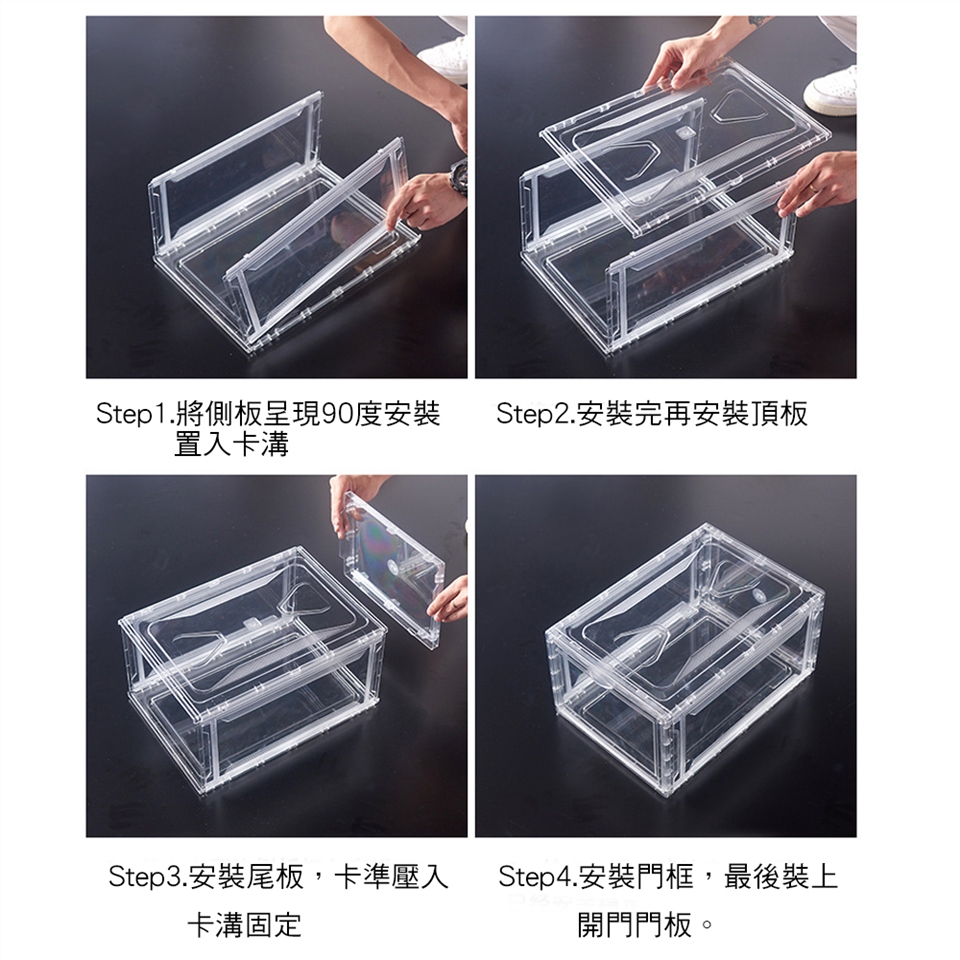 Step1.將側板呈現90度安裝置入卡溝

Step2.安裝完再安裝頂板

Step3.安裝尾板，卡準壓入卡溝固定

Step4.安裝門框，最後裝上開門門板。