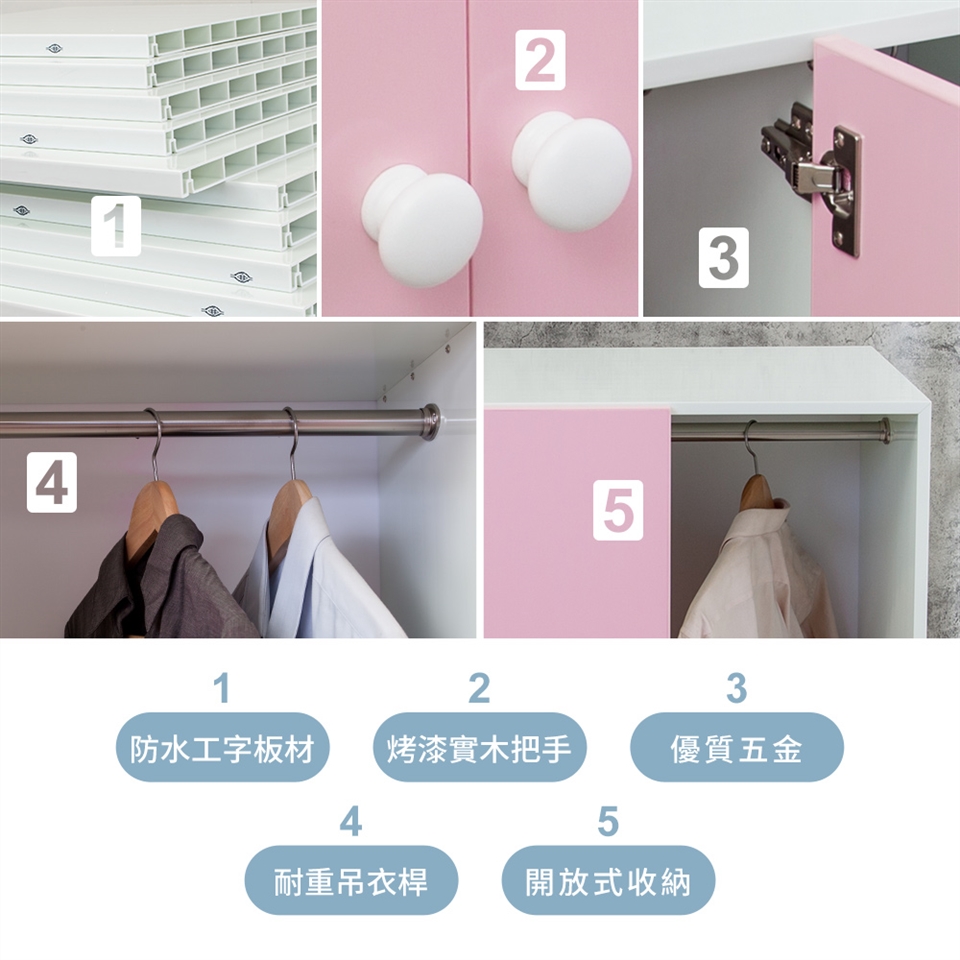 1

2

3

4

5

1
防水工字板材

2
烤漆實木把手

3
優質五金

4
耐重吊衣桿

5
開放式收納