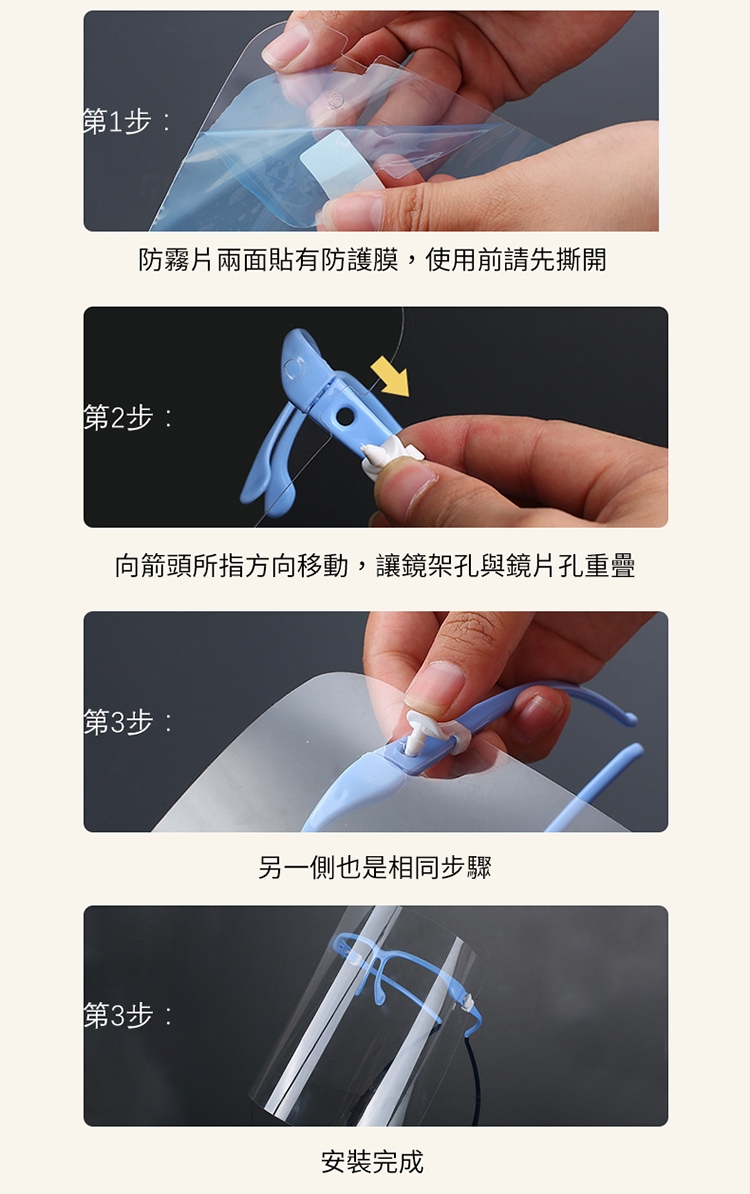 第1步：

防霧片兩面貼有防護膜，使用前請先撕開

第2步：

向箭頭所指方向移動，讓鏡架孔與鏡片孔重疊

第3步：

另一側也是相同步驟

第3步：

安裝完成