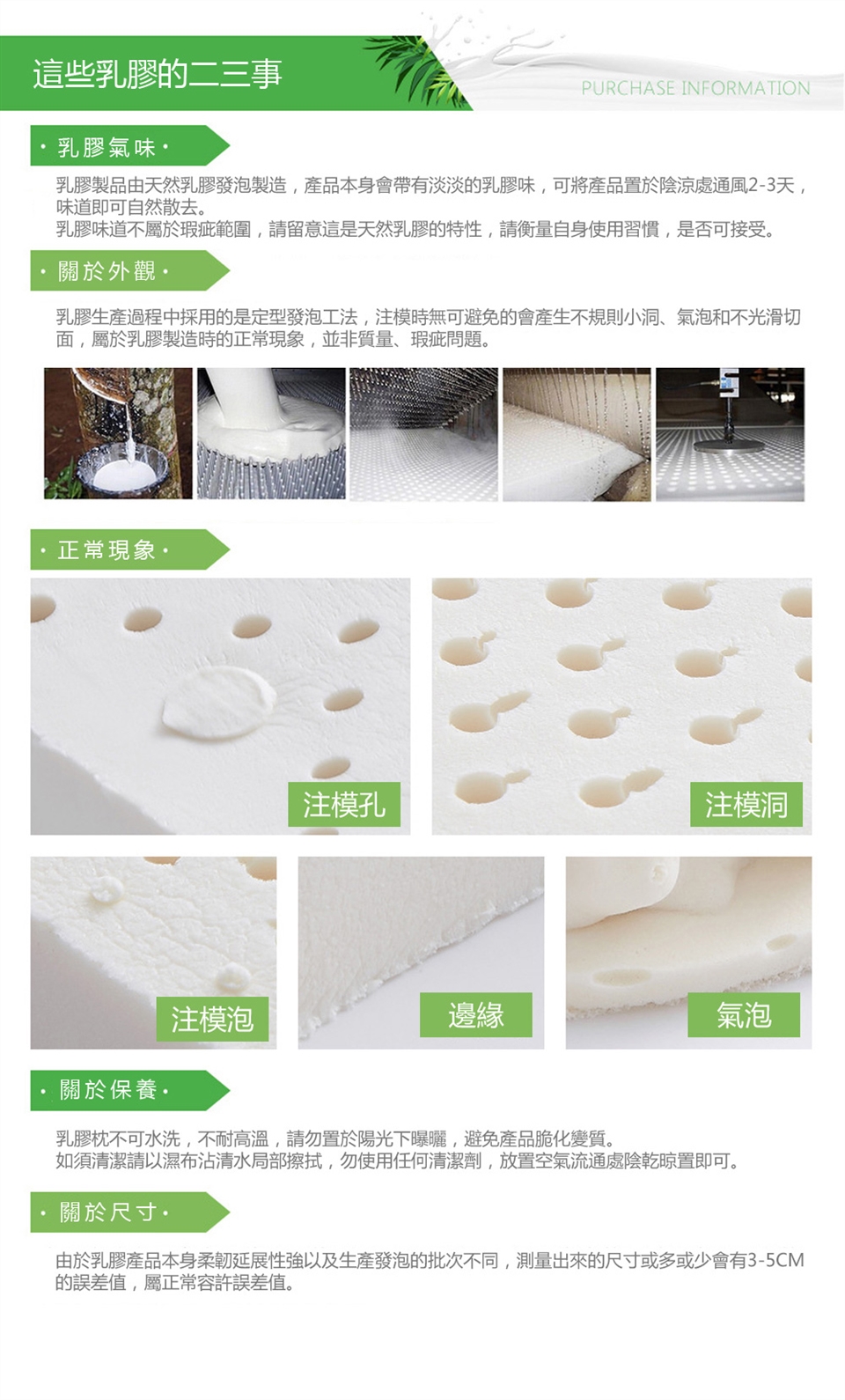 這些乳膠的二三事

PURCHASE INFORMATION

· 乳膠氣味 ·

乳膠製品由天然乳膠發泡製造，產品本身會帶有淡淡的乳膠味，可將產品置於陰涼處通風2-3天，味道即可自然散去。
乳膠味道不屬於瑕疵範圍，請留意這是天然乳膠的特性，請衡量自身使用習慣，是否可接受。

· 關於外觀 ·

乳膠生產過程中採用的是定型發泡工法，注模時無可避免的會產生不規則小洞、氣泡和不光滑切面，屬於乳膠製造時的正常現象，並非質量、瑕疵問題。

· 正常現象 ·

注模孔

注模洞

注模泡

邊緣

氣泡

· 關於保養 ·

乳膠枕不可水洗，不耐高溫，請勿置於陽光下曝曬，避免產品脆化變質。
如須清潔請以濕布沾清水局部擦拭，勿使用任何清潔劑，放置空氣流通處陰乾晾置即可。

· 關於尺寸 ·

由於乳膠產品本身柔韌延展性強以及生產發泡的批次不同，測量出來的尺寸或多或少會有3-5CM的誤差值，屬正常容許誤差值。