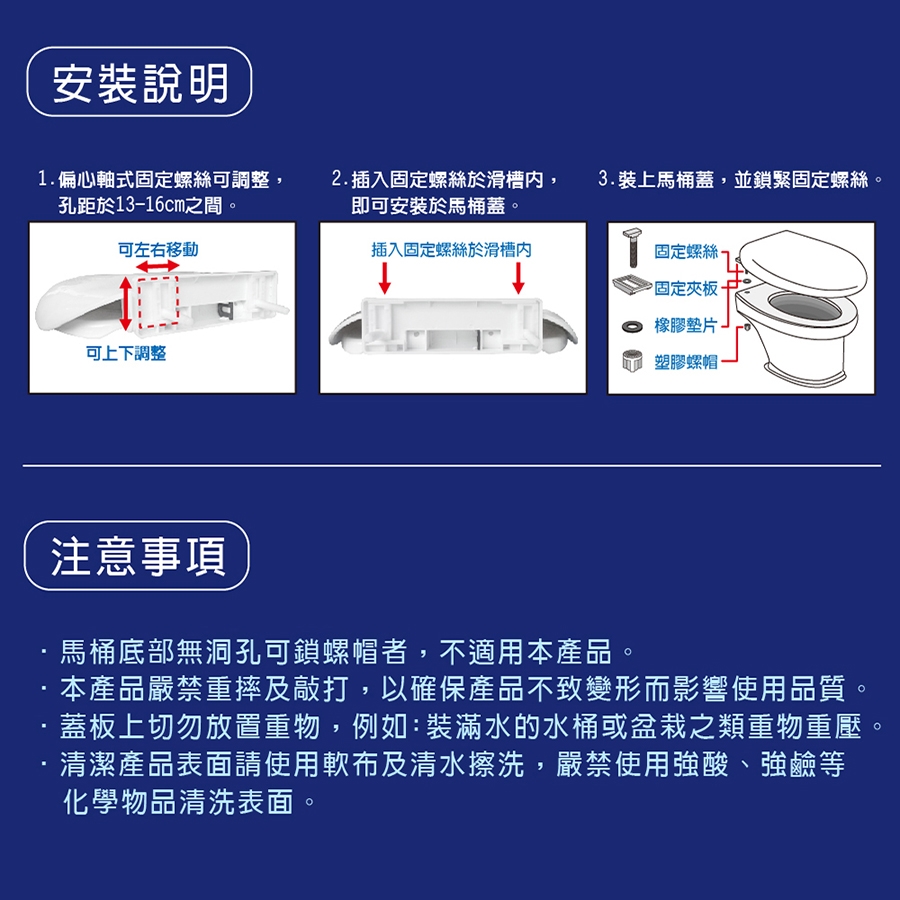 安裝說明

1.偏心軸式固定螺絲可調整，孔距於13-16cm之間。

可左右移動

可上下調整

2.插入固定螺絲於滑槽內，即可安裝於馬桶蓋。

插入固定螺絲於滑槽內

3.裝上馬桶蓋，並鎖緊固定螺絲。

固定螺絲

固定夾板

橡膠墊片

塑膠螺帽

注意事項

· 馬桶底部無洞孔可鎖螺帽者，不適用本產品。
· 本產品嚴禁重摔及敲打，以確保產品不致變形而影響使用品質。
· 蓋板上切勿放置重物，例如:裝滿水的水桶或盆栽之類重物重壓。
· 清潔產品表面請使用軟布及清水擦洗，嚴禁使用強酸、強鹼等化學物品清洗表面。