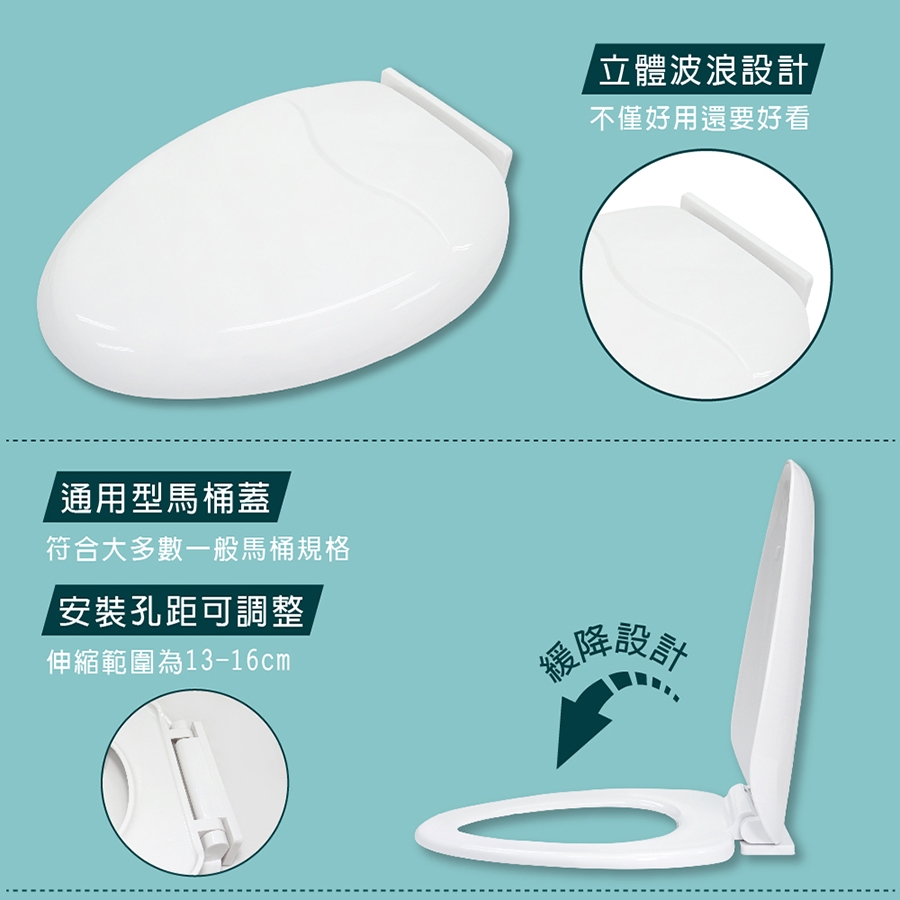 立體波浪設計

不僅好用還要好看

通用型馬桶蓋

符合大多數一般馬桶規格

安裝孔距可調整

伸縮範圍為13-16cm

緩降設計