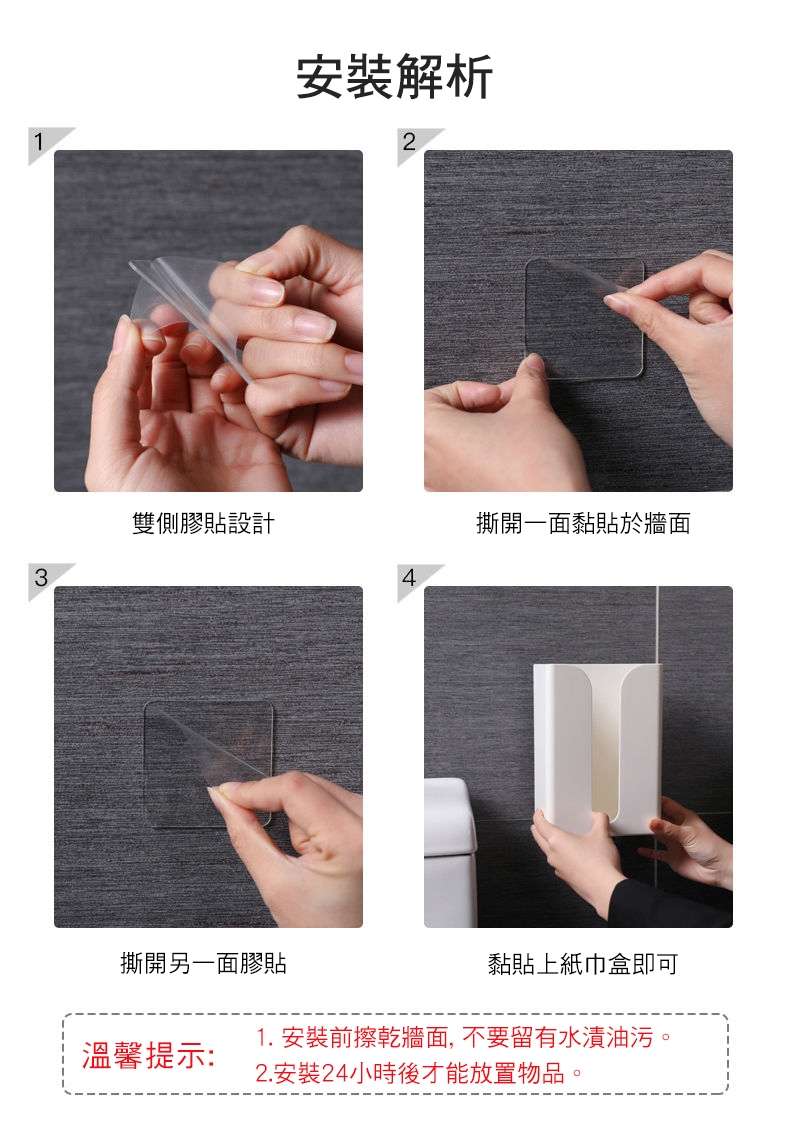 安裝解析

1

雙側膠貼設計

2

撕開一面黏貼於牆面

3

撕開另一面膠貼

4

黏貼上紙巾盒即可

溫馨提示:

1. 安裝前擦乾牆面, 不要留有水漬油污。
2.安裝24小時後才能放置物品。