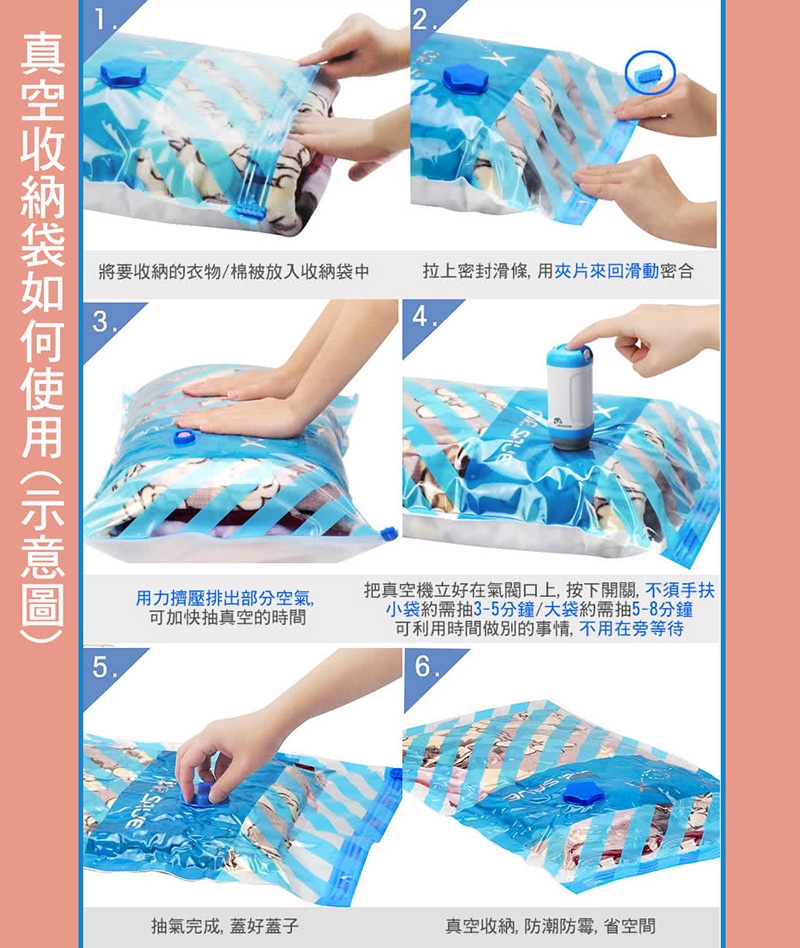 真空收納袋如何使用(示意圖)

1.

將要收納的衣物/棉被放入收納袋中

2.

拉上密封滑條, 用夾片來回滑動密合

3.

用力擠壓排出部分空氣, 可加快抽真空的時間

4.

把真空機立好在氣閥口上, 按下開關, 不須手扶 小袋約需抽3-5分鐘/大袋約需抽5-8分鐘 可利用時間做別的事情, 不用在旁等待

5.

抽氣完成, 蓋好蓋子

6.

真空收納, 防潮防霉, 省空間