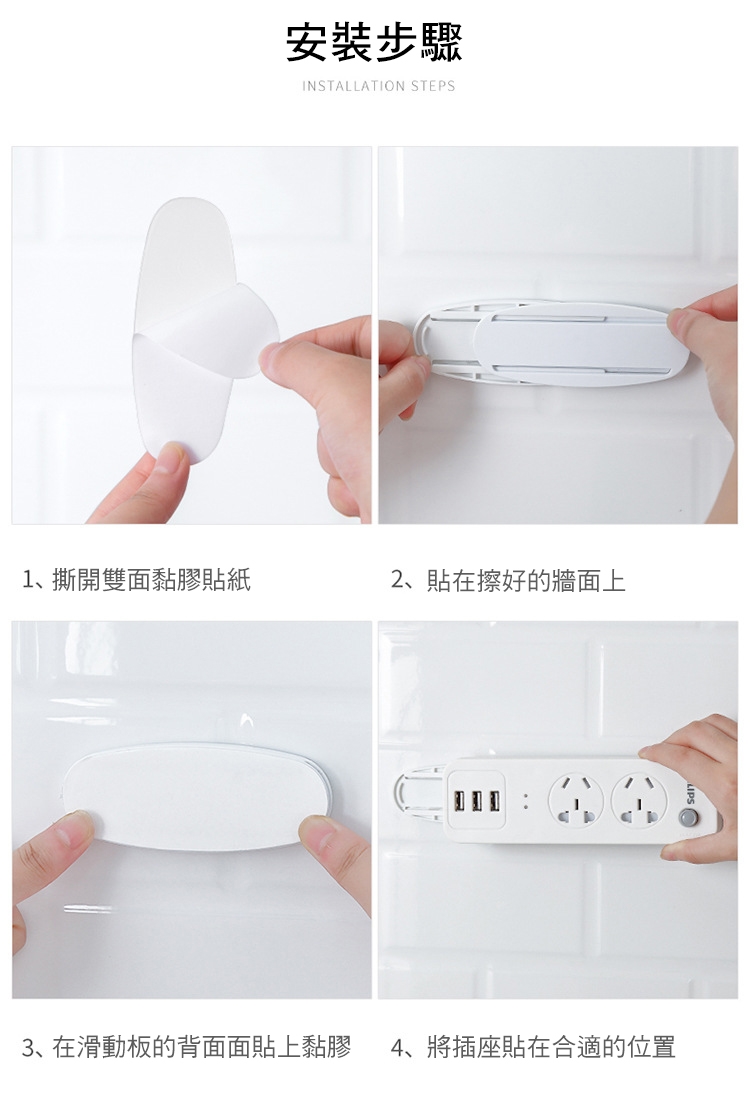 安裝步驟
INSTALLATION STEPS

1、撕開雙面黏膠貼紙

2、貼在擦好的牆面上

LIPS

3、在滑動板的背面面貼上黏膠

4、將插座貼在合適的位置