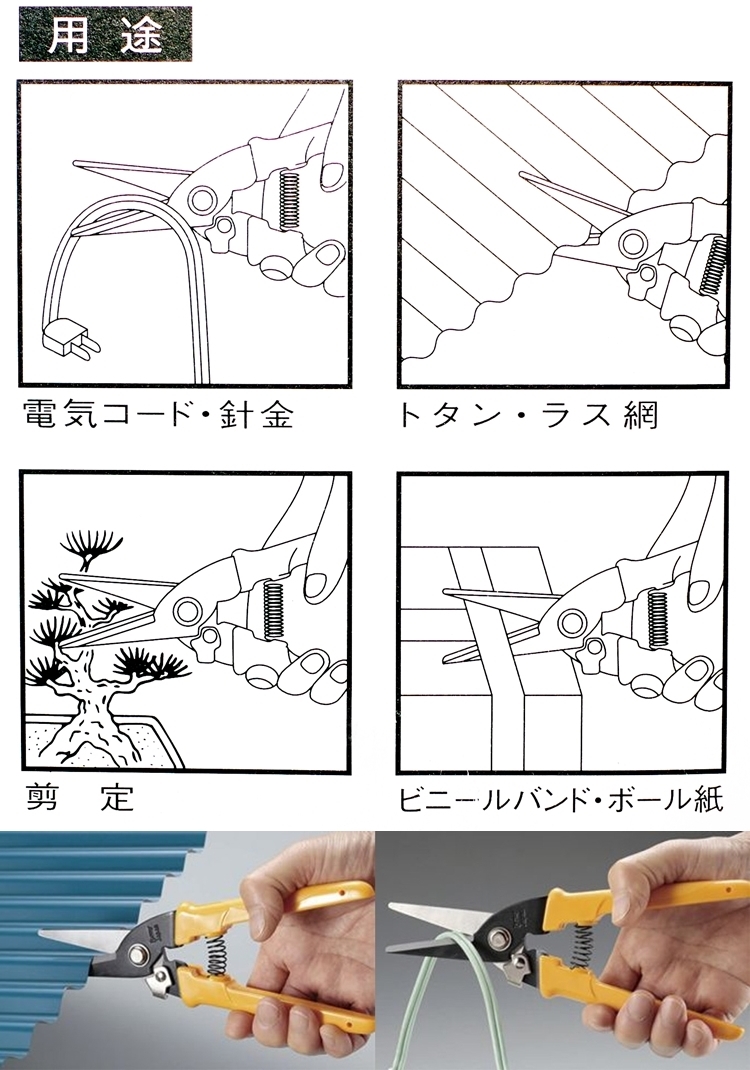 用途

電気コード・針金

トタン・ラス網

剪定

ビニールバンド・ボール紙