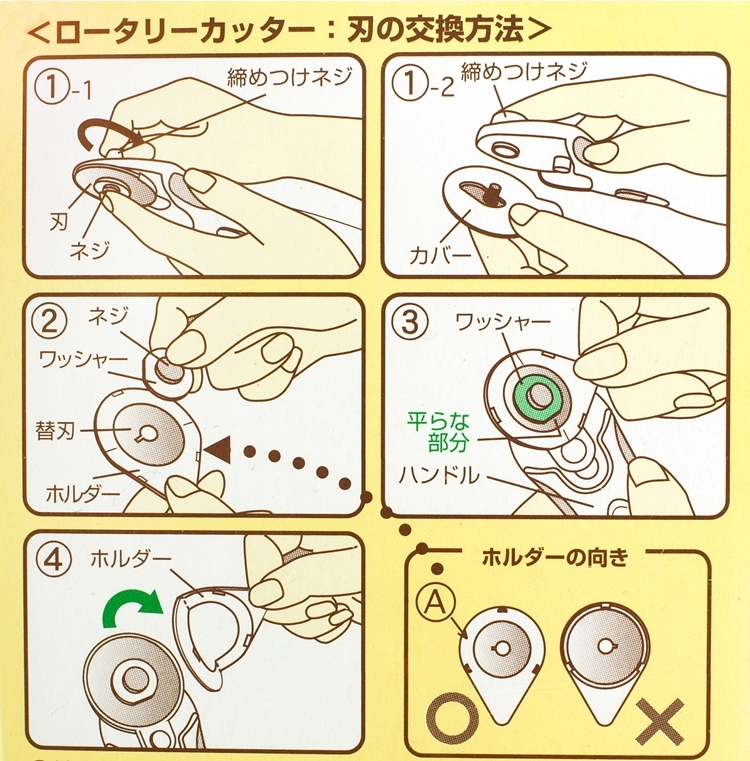 <ロータリーカッター：刃の交換方法>

①-1
締めつけネジ
刃
ネジ

①-2
締めつけネジ
カバー

②
ネジ
ワッシャー
替刃
ホルダー

③
ワッシャー
平らな部分
ハンドル

④
ホルダー

ホルダーの向き
Ⓐ
○
×