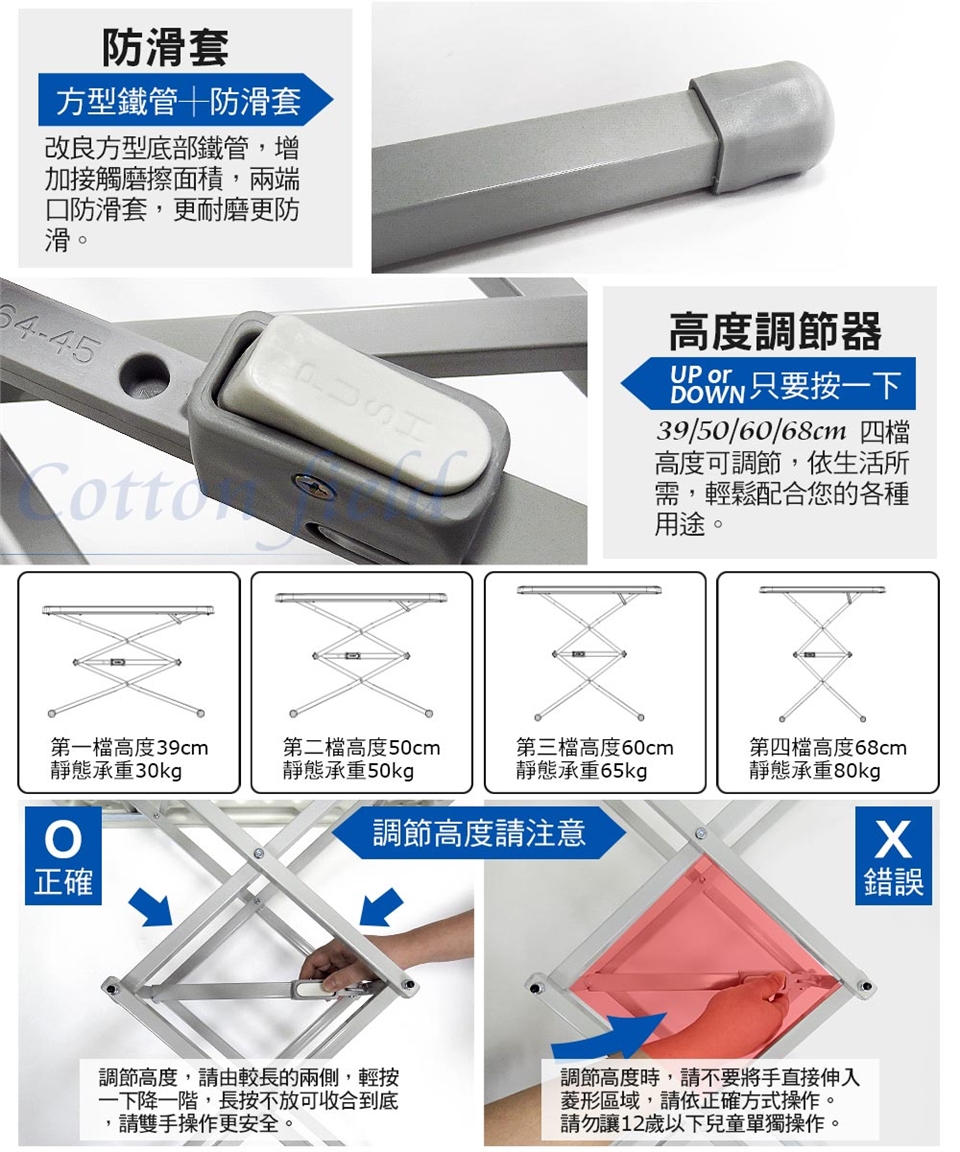 防滑套

方型鐵管+防滑套

改良方型底部鐵管，增加接觸磨擦面積，兩端口防滑套，更耐磨更防滑。

64-45

PUSH

Cotton field

高度調節器

UP or DOWN 只要按一下

39/50/60/68cm 四檔高度可調節，依生活所需，輕鬆配合您的各種用途。

第一檔高度39cm
靜態承重30kg

第二檔高度50cm
靜態承重50kg

第三檔高度60cm
靜態承重65kg

第四檔高度68cm
靜態承重80kg

O
正確

調節高度請注意

X
錯誤

調節高度，請由較長的兩側，輕按一下降一階，長按不放可收合到底，請雙手操作更安全。

調節高度時，請不要將手直接伸入菱形區域，請依正確方式操作。
請勿讓12歲以下兒童單獨操作。