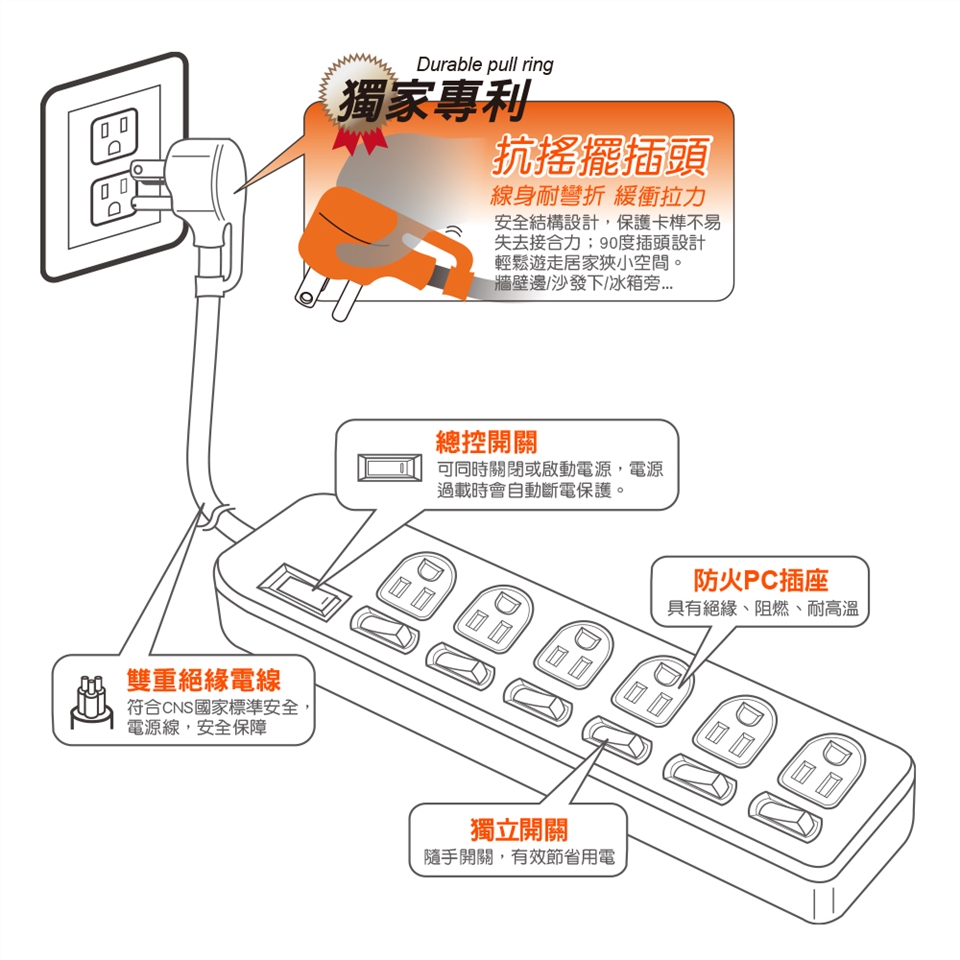 Durable pull ring
獨家專利
抗搖擺插頭
線身耐彎折 緩衝拉力
安全結構設計，保護卡榫不易失去接合力；90度插頭設計輕鬆遊走居家狹小空間。牆壁邊/沙發下/冰箱旁...

總控開關
可同時關閉或啟動電源，電源過載時會自動斷電保護。

防火PC插座
具有絕緣、阻燃、耐高溫

雙重絕緣電線
符合CNS國家標準安全，電源線，安全保障

獨立開關
隨手開關，有效節省用電