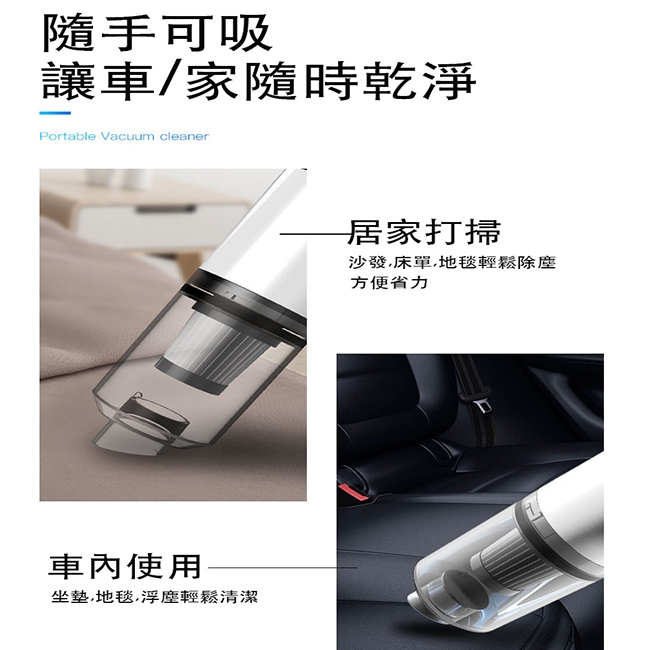 隨手可吸
讓車/家隨時乾淨

Portable Vacuum cleaner

居家打掃
沙發,床單,地毯輕鬆除塵
方便省力

車內使用
坐墊,地毯,浮塵輕鬆清潔