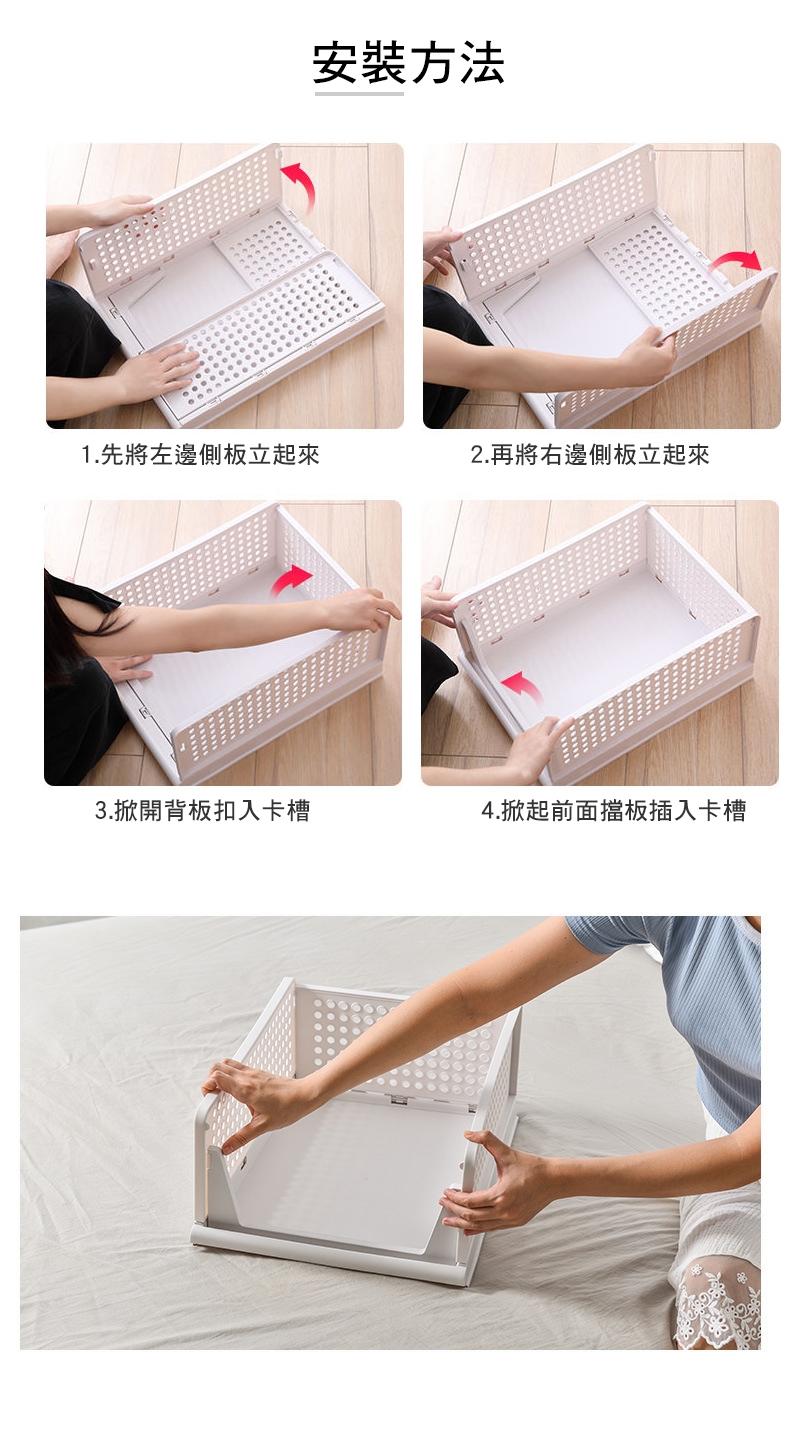 安裝方法

1.先將左邊側板立起來

2.再將右邊側板立起來

3.掀開背板扣入卡槽

4.掀起前面擋板插入卡槽