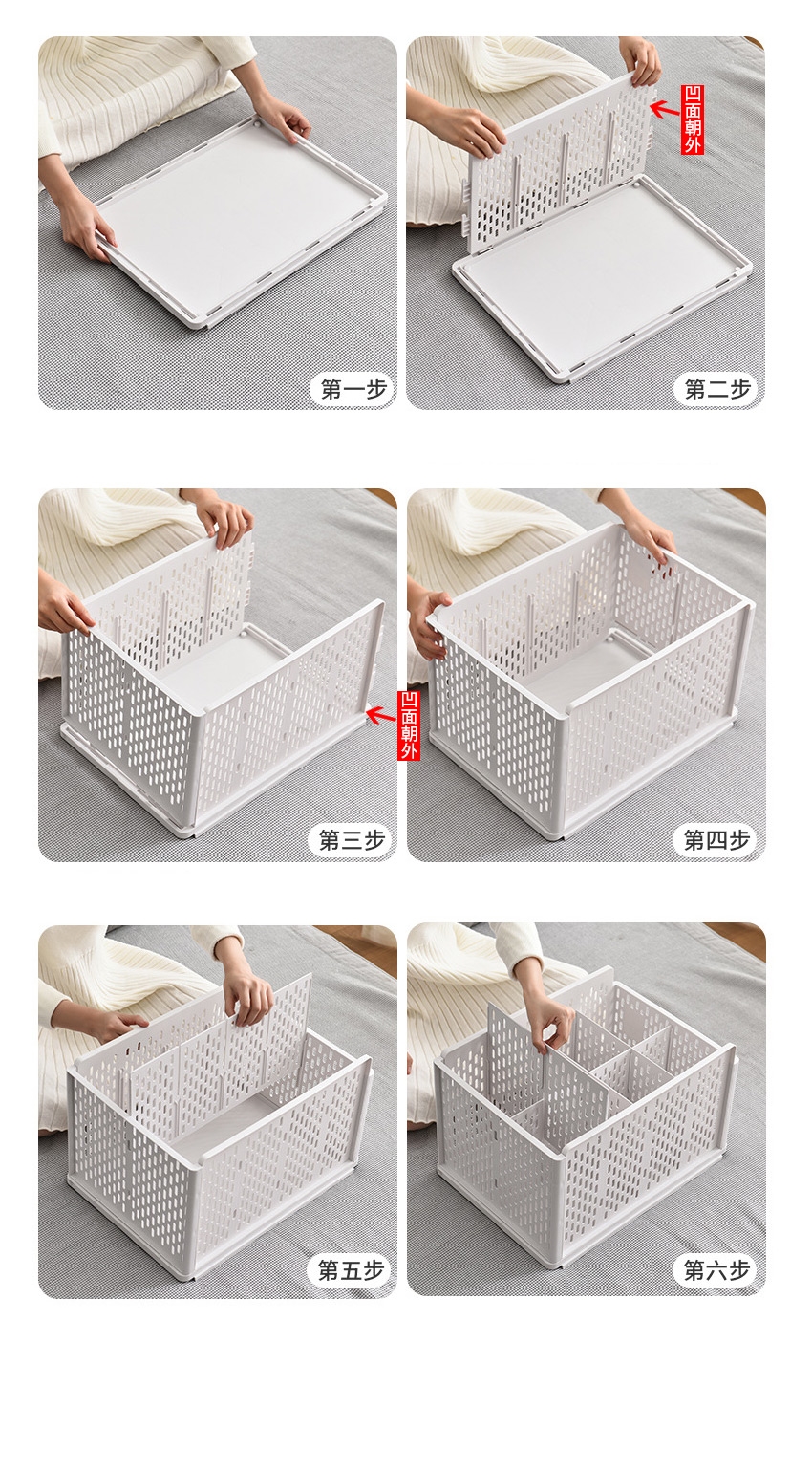 第一步

凹面朝外

第二步

凹面朝外

第三步

第四步

第五步

第六步