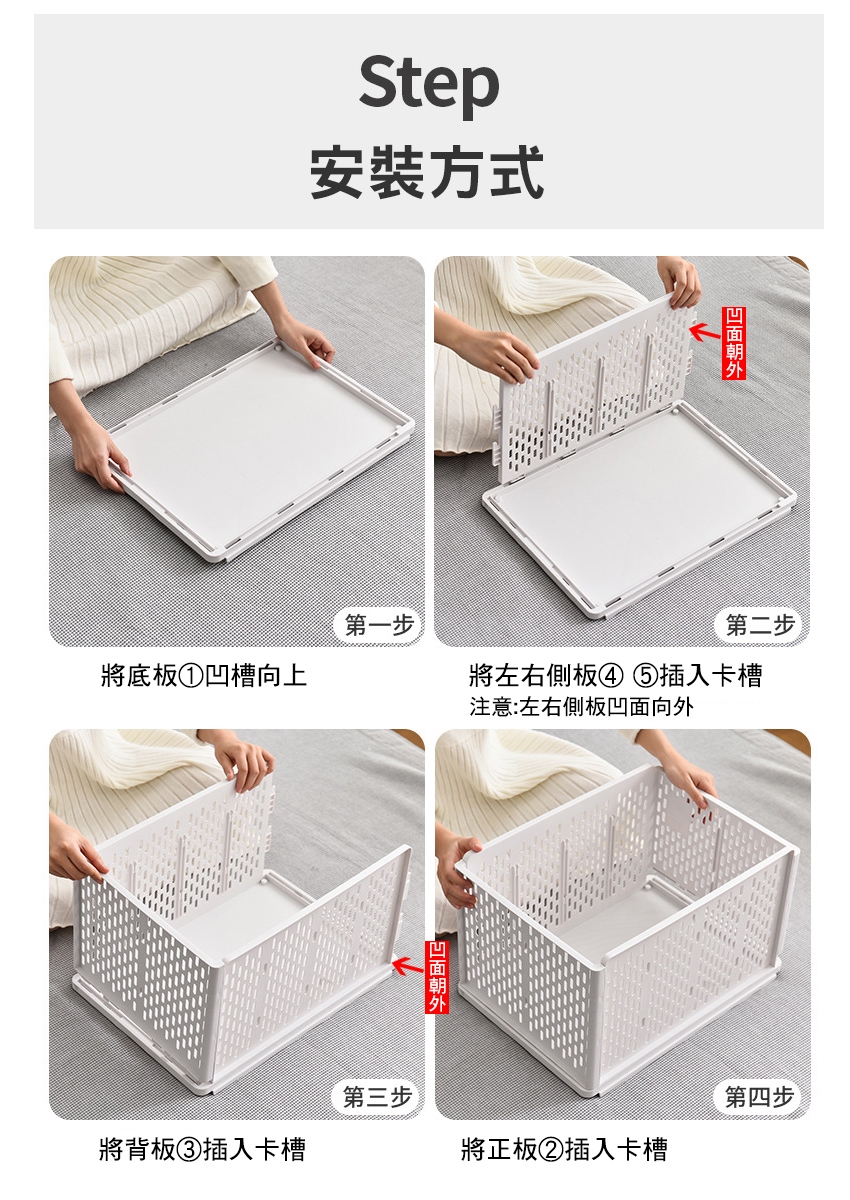 Step
安裝方式

第一步

將底板①凹槽向上

凹面朝外

第二步

將左右側板④ ⑤插入卡槽
注意:左右側板凹面向外

凹面朝外

第三步

將背板③插入卡槽

第四步

將正板②插入卡槽