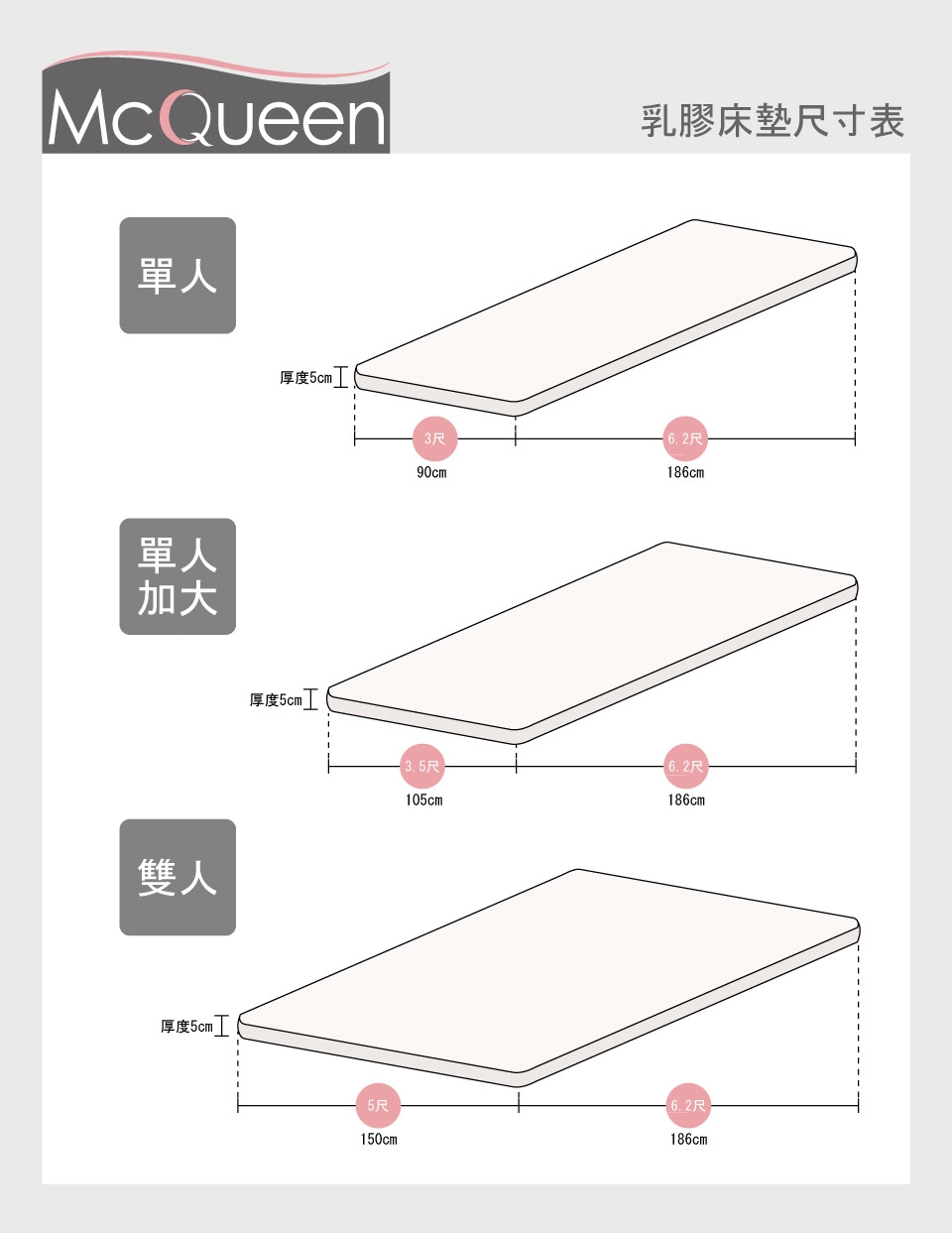 McQueen

乳膠床墊尺寸表

單人

厚度5cm

3尺
90cm

6.2尺
186cm

單人加大

厚度5cm

3.5尺
105cm

6.2尺
186cm

雙人

厚度5cm

5尺
150cm

6.2尺
186cm