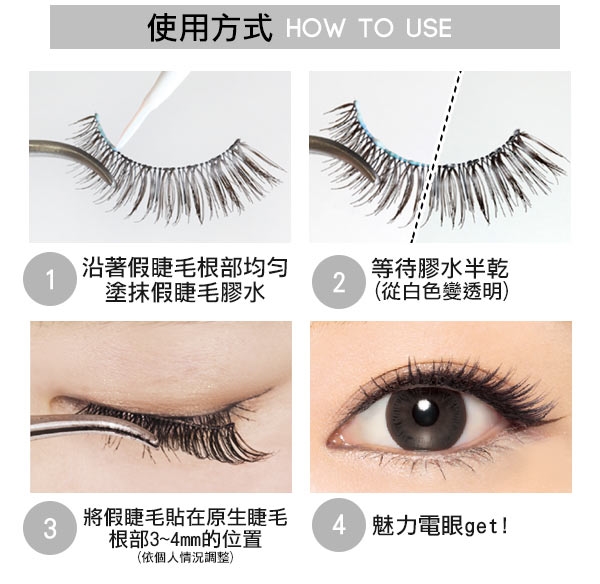 使用方式 HOW TO USE

1 沿著假睫毛根部均勻塗抹假睫毛膠水

2 等待膠水半乾 (從白色變透明)

3 將假睫毛貼在原生睫毛根部3~4mm的位置 (依個人情況調整)

4 魅力電眼get!