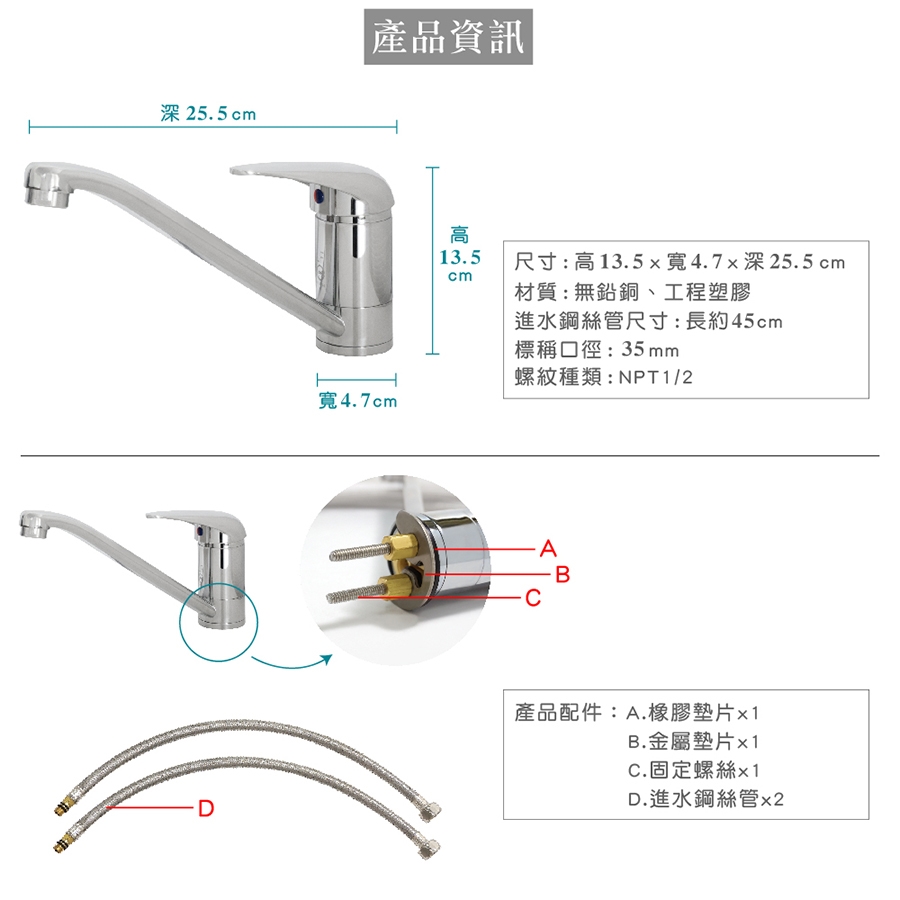 產品資訊

深 25.5 cm

高 13.5 cm

寬 4.7 cm

尺寸：高 13.5 × 寬 4.7 × 深 25.5 cm
材質：無鉛銅、工程塑膠
進水鋼絲管尺寸：長約45cm
標稱口徑：35 mm
螺紋種類：NPT1/2

A
B
C

D

產品配件：A.橡膠墊片×1
B.金屬墊片×1
C.固定螺絲×1
D.進水鋼絲管×2