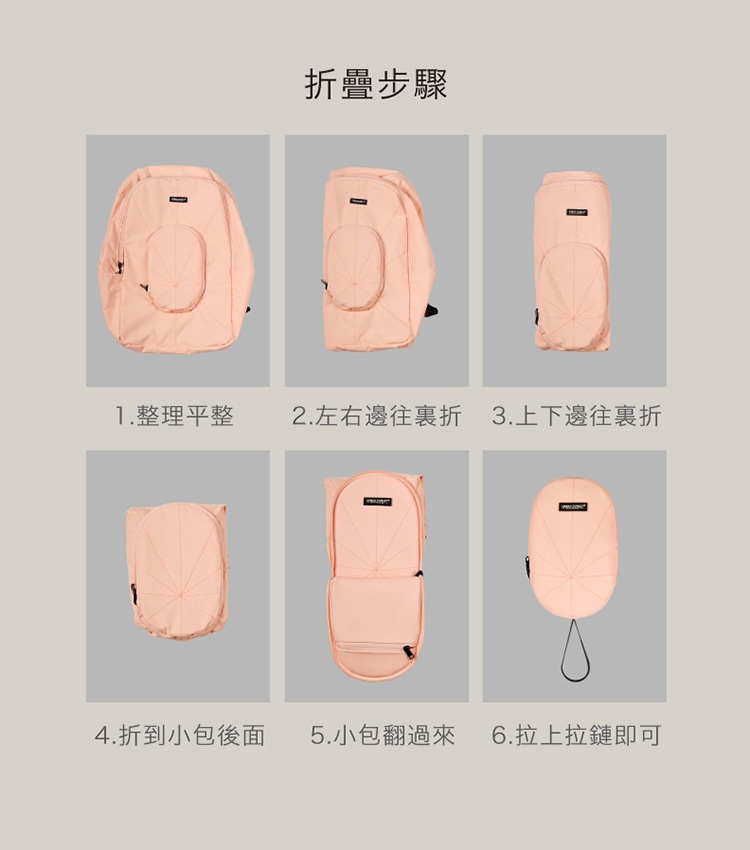 折疊步驟

1.整理平整

2.左右邊往裏折

3.上下邊往裏折

4.折到小包後面

5.小包翻過來

6.拉上拉鏈即可