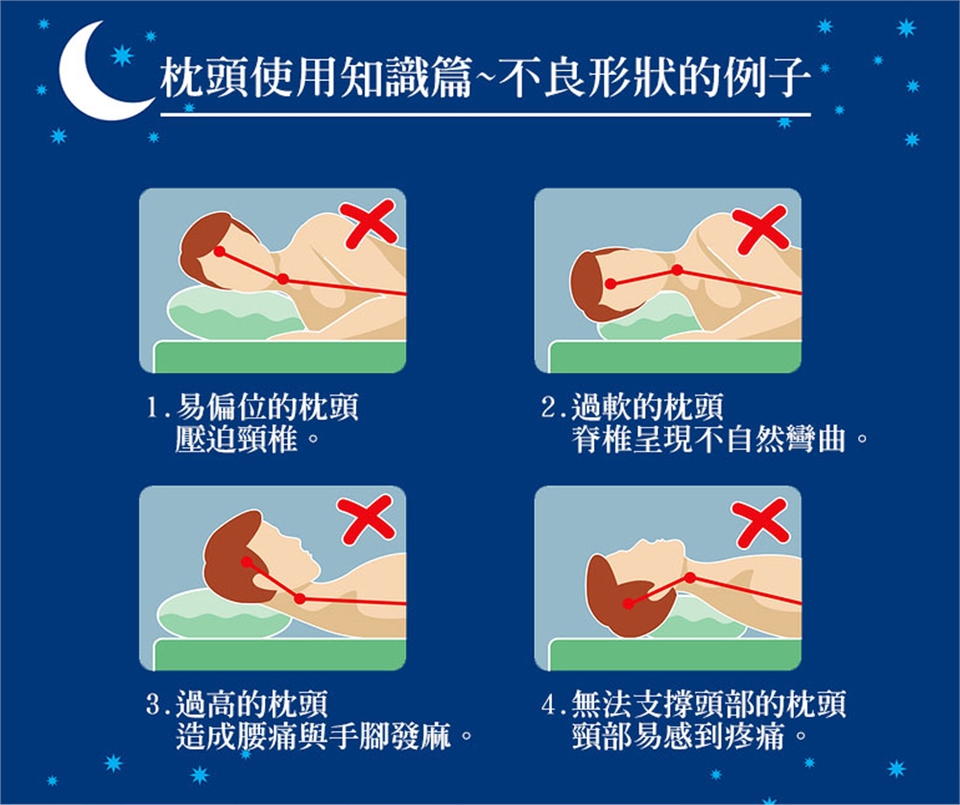 枕頭使用知識篇~不良形狀的例子

1.易偏位的枕頭
壓迫頸椎。

2.過軟的枕頭
脊椎呈現不自然彎曲。

3.過高的枕頭
造成腰痛與手腳發麻。

4.無法支撐頭部的枕頭
頸部易感到疼痛。