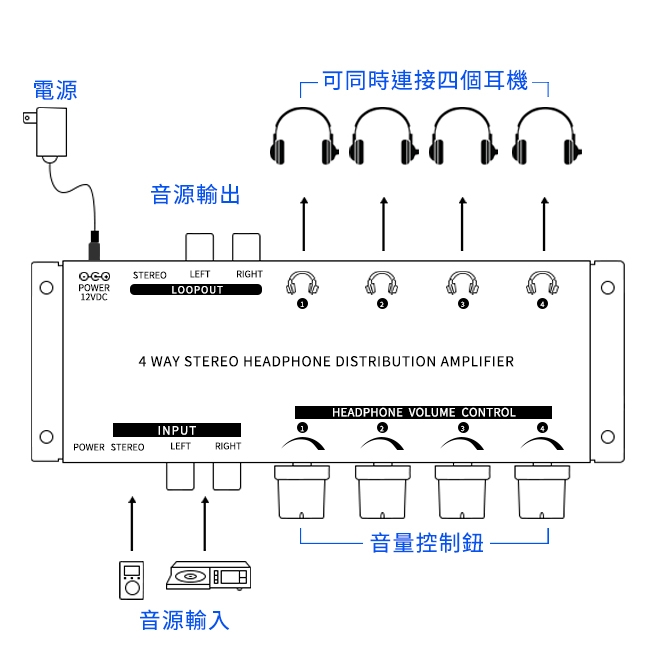 電源

可同時連接四個耳機

音源輸出

POWER
12VDC

STEREO LEFT RIGHT
LOOPOUT

1 2 3 4

4 WAY STEREO HEADPHONE DISTRIBUTION AMPLIFIER

HEADPHONE VOLUME CONTROL

1 2 3 4

INPUT
POWER STEREO LEFT RIGHT

音量控制鈕

音源輸入