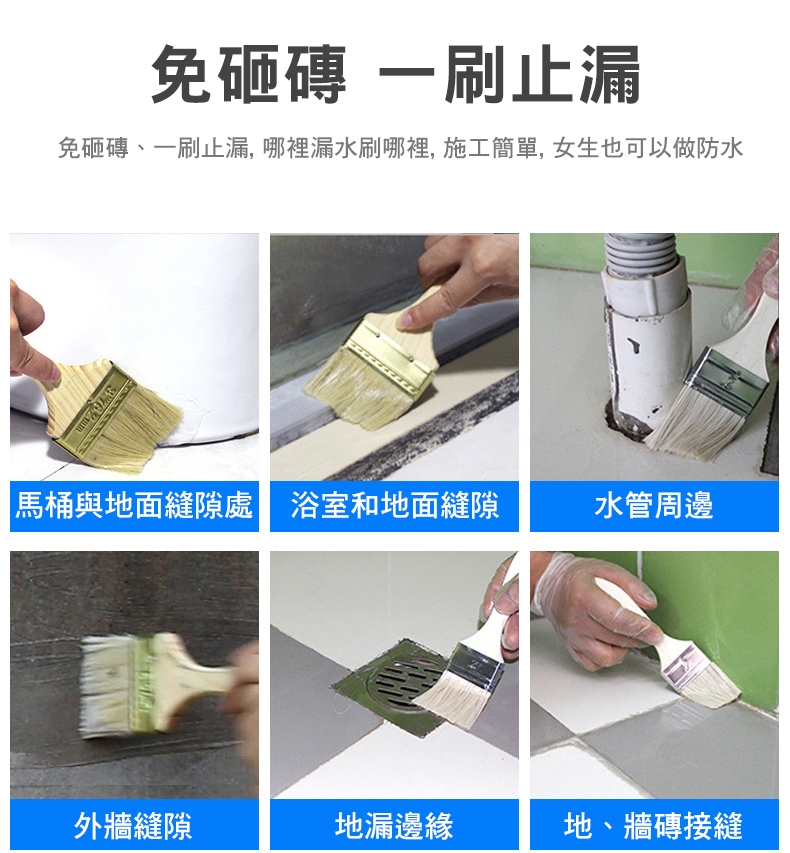 免砸磚 一刷止漏

免砸磚、一刷止漏, 哪裡漏水刷哪裡, 施工簡單, 女生也可以做防水

馬桶與地面縫隙處

浴室和地面縫隙

水管周邊

外牆縫隙

地漏邊緣

地、牆磚接縫