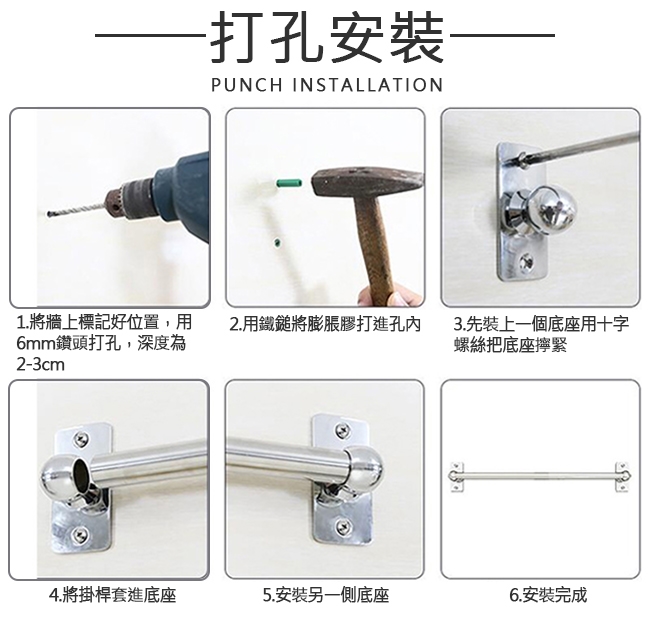 打孔安裝

PUNCH INSTALLATION

1.將牆上標記好位置，用6mm鑽頭打孔，深度為2-3cm

2.用鐵鎚將膨脹膠打進孔內

3.先裝上一個底座用十字螺絲把底座擰緊

4.將掛桿套進底座

5.安裝另一側底座

6.安裝完成