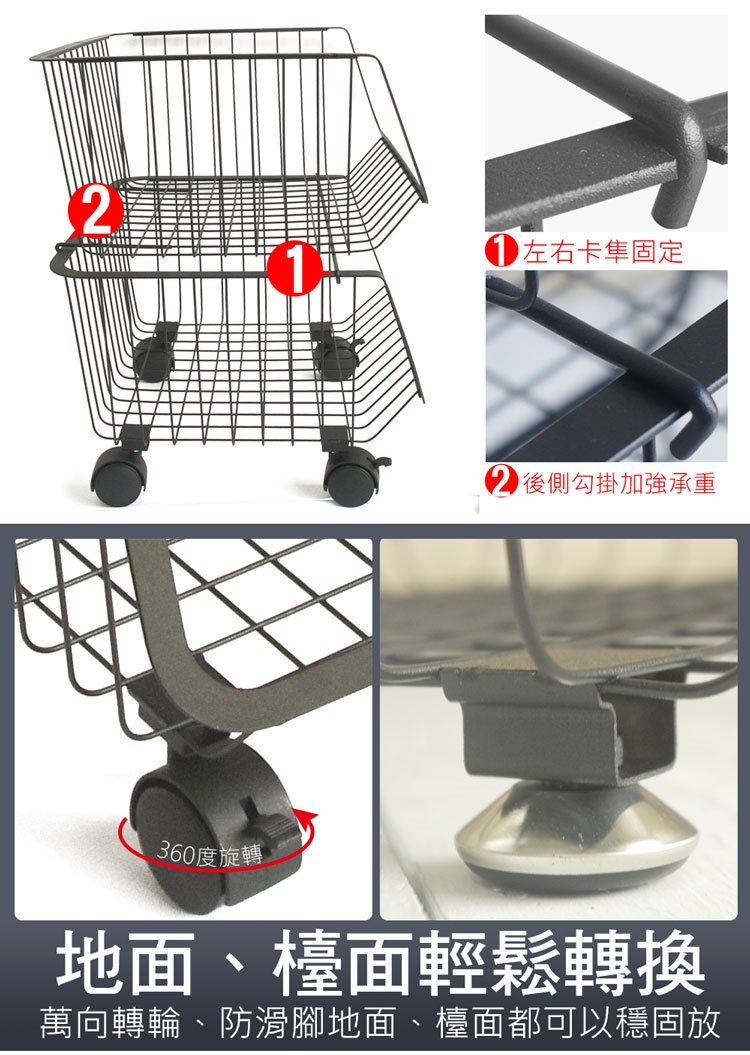 2
1
1 左右卡隼固定
2 後側勾掛加強承重
360度旋轉
地面、檯面輕鬆轉換
萬向轉輪、防滑腳地面、檯面都可以穩固放