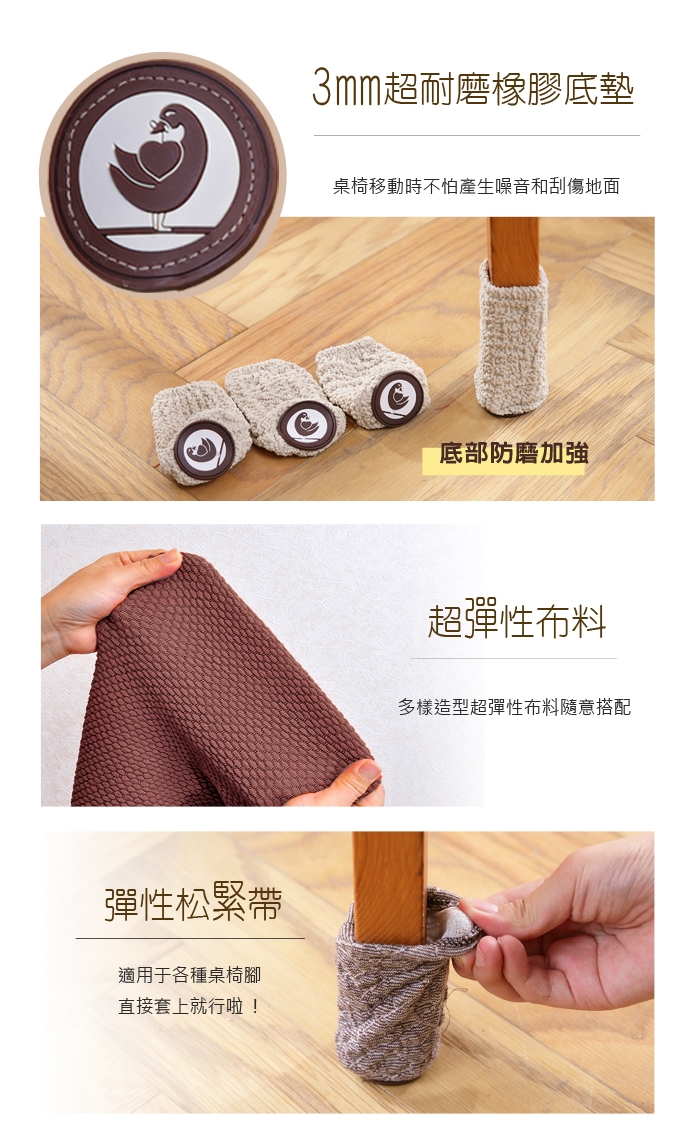 3mm超耐磨橡膠底墊

桌椅移動時不怕產生噪音和刮傷地面

底部防磨加強

超彈性布料

多樣造型超彈性布料隨意搭配

彈性松緊帶

適用于各種桌椅腳
直接套上就行啦！