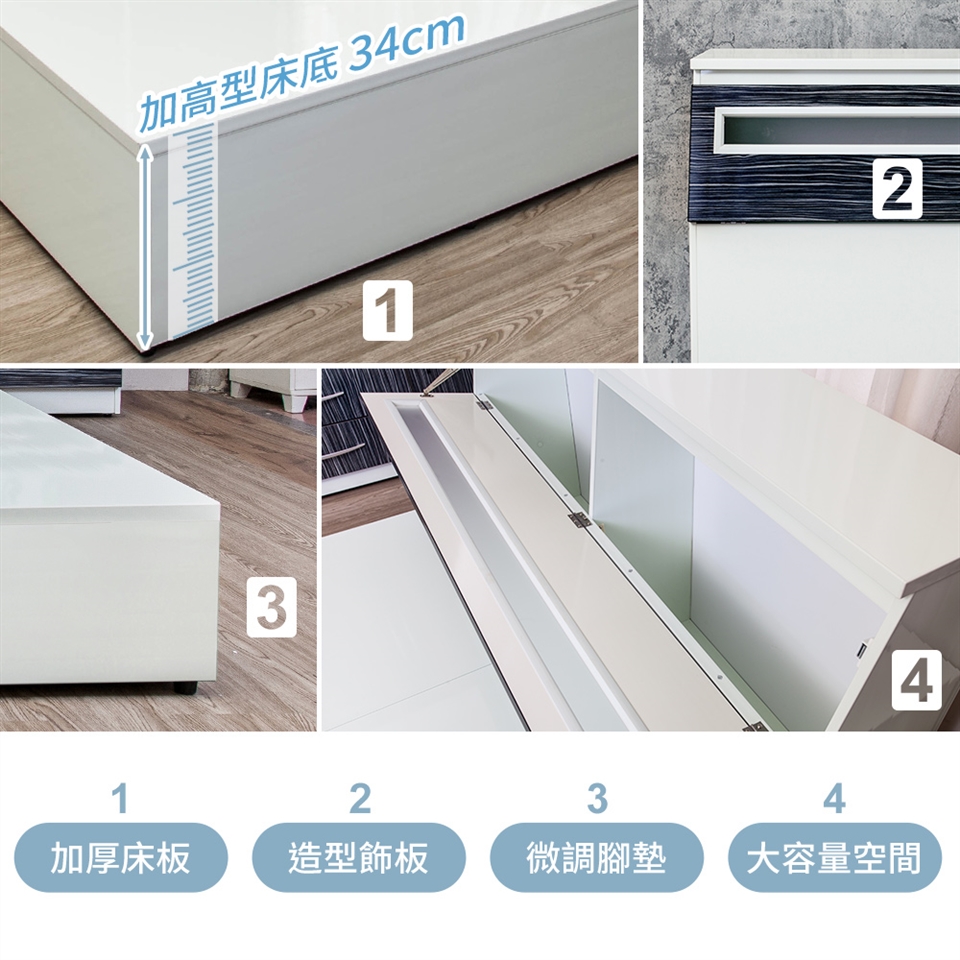 加高型床底 34cm

1

2

3

4

1
加厚床板

2
造型飾板

3
微調腳墊

4
大容量空間