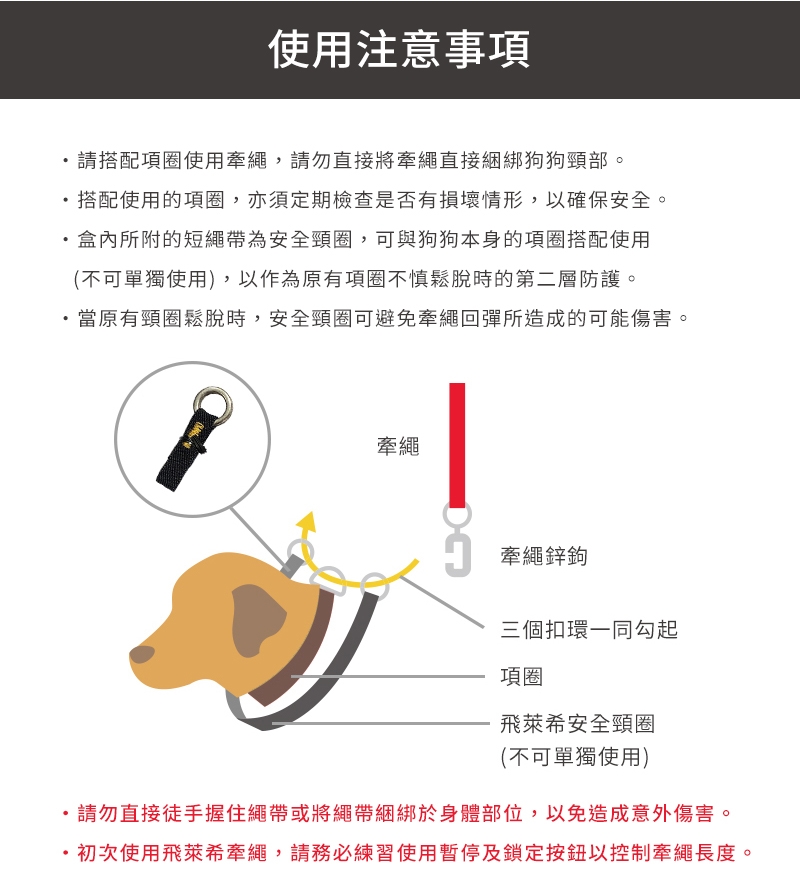 使用注意事項

• 請搭配項圈使用牽繩，請勿直接將牽繩直接綑綁狗狗頸部。

• 搭配使用的項圈，亦須定期檢查是否有損壞情形，以確保安全。

• 盒內所附的短繩帶為安全頸圈，可與狗狗本身的項圈搭配使用 (不可單獨使用)，以作為原有項圈不慎鬆脫時的第二層防護。

• 當原有頸圈鬆脫時，安全頸圈可避免牽繩回彈所造成的可能傷害。

牽繩

牽繩鋅鉤

三個扣環一同勾起

項圈

飛萊希安全頸圈
(不可單獨使用)

• 請勿直接徒手握住繩帶或將繩帶綑綁於身體部位，以免造成意外傷害。

• 初次使用飛萊希牽繩，請務必練習使用暫停及鎖定按鈕以控制牽繩長度。