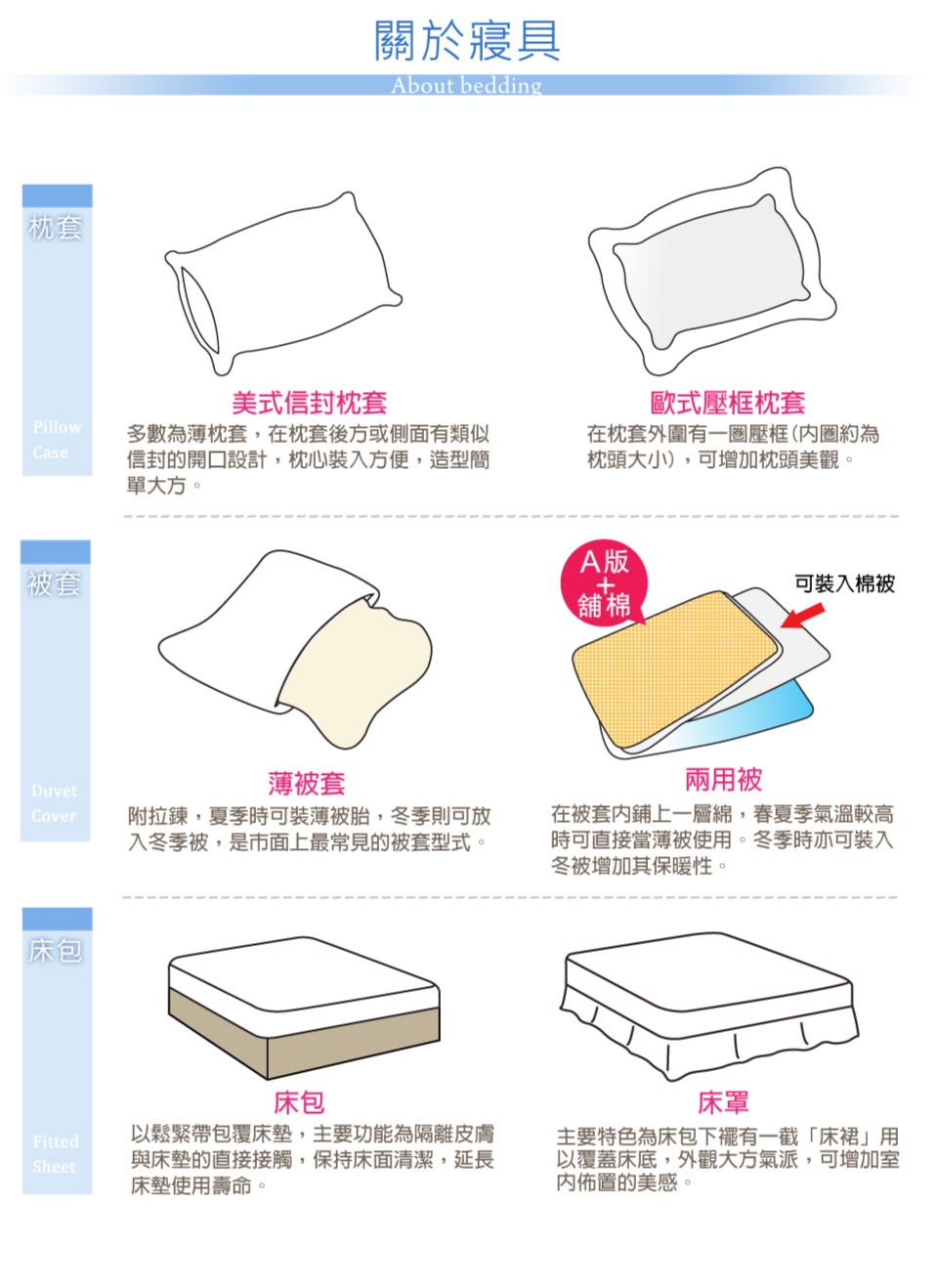 關於寢具
About bedding

枕套

Pillow
Case

美式信封枕套
多數為薄枕套，在枕套後方或側面有類似信封的開口設計，枕心裝入方便，造型簡單大方。

歐式壓框枕套
在枕套外圍有一圈壓框(內圈約為枕頭大小)，可增加枕頭美觀。

被套

Duvet
Cover

薄被套
附拉鍊，夏季時可裝薄被胎，冬季則可放入冬季被，是市面上最常見的被套型式。

A版
+
舖棉

可裝入棉被

兩用被
在被套內鋪上一層綿，春夏季氣溫較高時可直接當薄被使用。冬季時亦可裝入冬被增加其保暖性。

床包

Fitted
Sheet

床包
以鬆緊帶包覆床墊，主要功能為隔離皮膚與床墊的直接接觸，保持床面清潔，延長床墊使用壽命。

床罩
主要特色為床包下襬有一截「床裙」用以覆蓋床底，外觀大方氣派，可增加室內佈置的美感。