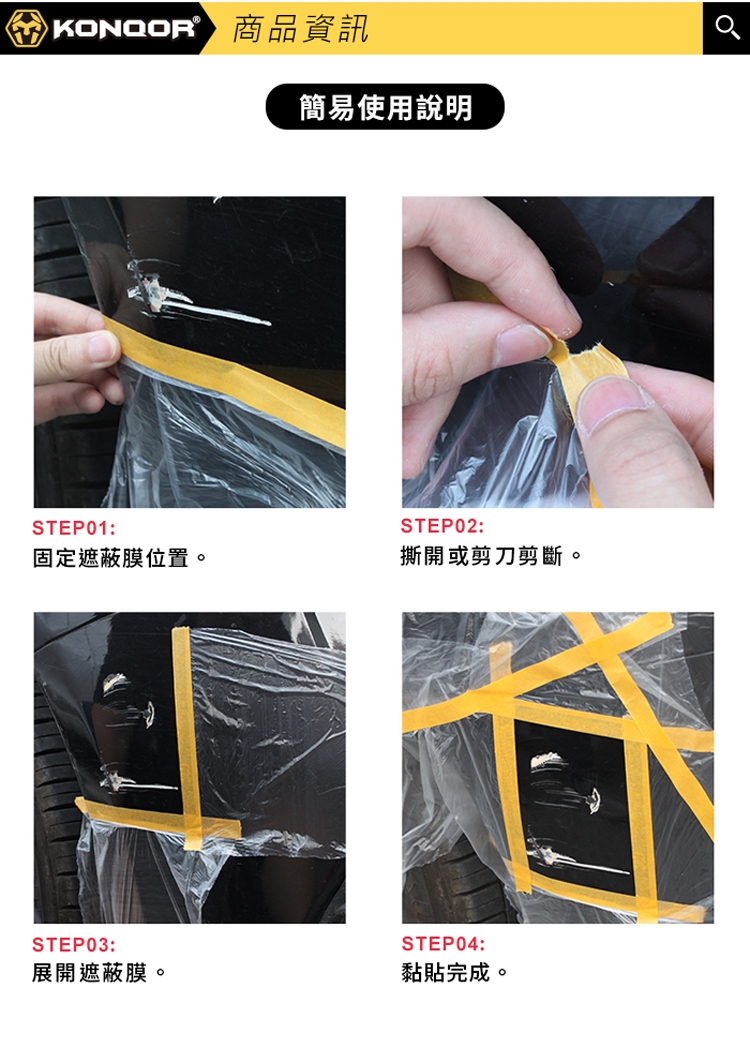 KONQOR® 商品資訊

簡易使用說明

STEP01:
固定遮蔽膜位置。

STEP02:
撕開或剪刀剪斷。

STEP03:
展開遮蔽膜。

STEP04:
黏貼完成。