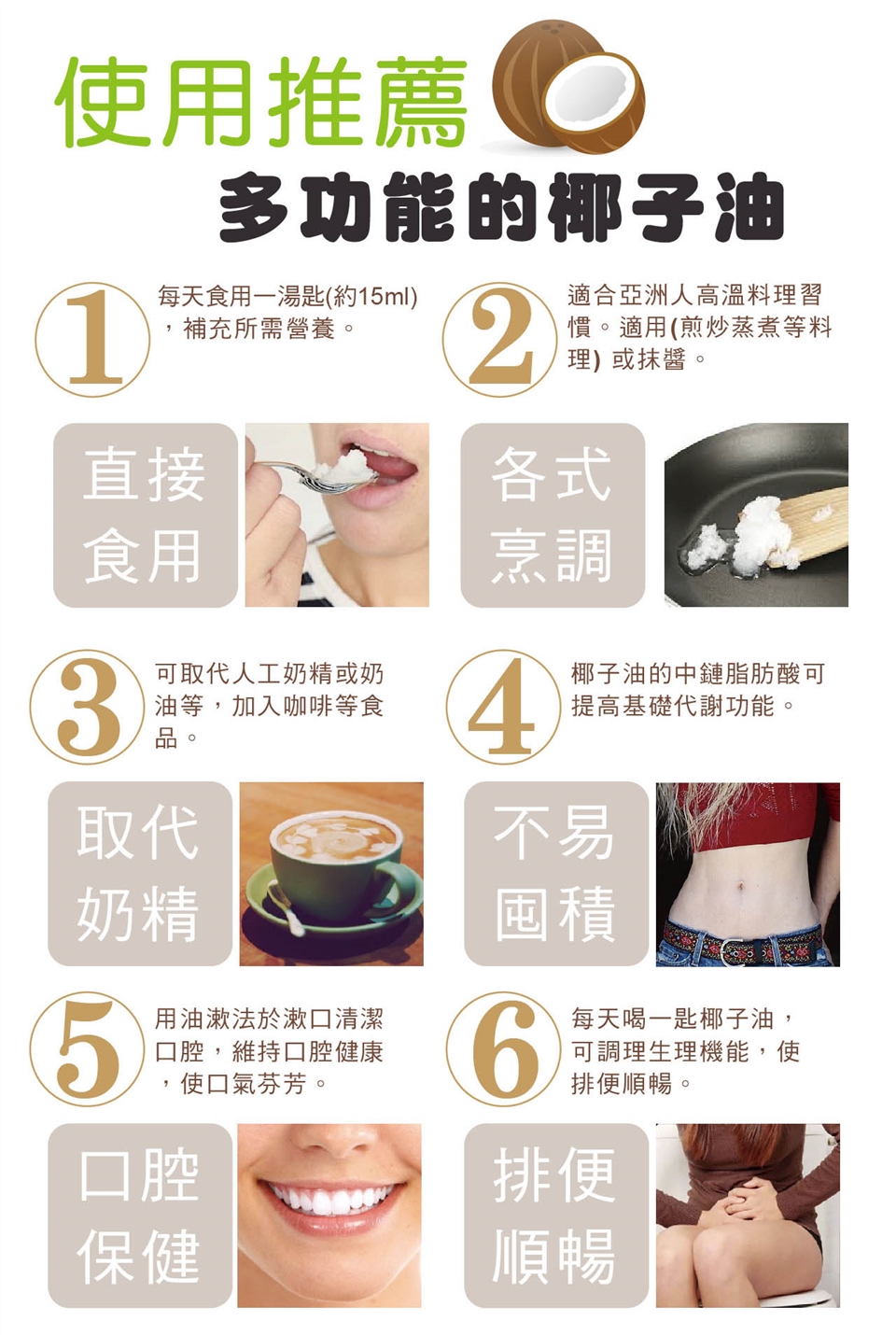 使用推薦

多功能的椰子油

1
每天食用一湯匙(約15ml)，補充所需營養。

直接食用

2
適合亞洲人高溫料理習慣。適用(煎炒蒸煮等料理) 或抹醬。

各式烹調

3
可取代人工奶精或奶油等，加入咖啡等食品。

取代奶精

4
椰子油的中鏈脂肪酸可提高基礎代謝功能。

不易囤積

5
用油漱法於漱口清潔口腔，維持口腔健康，使口氣芬芳。

口腔保健

6
每天喝一匙椰子油，可調理生理機能，使排便順暢。

排便順暢