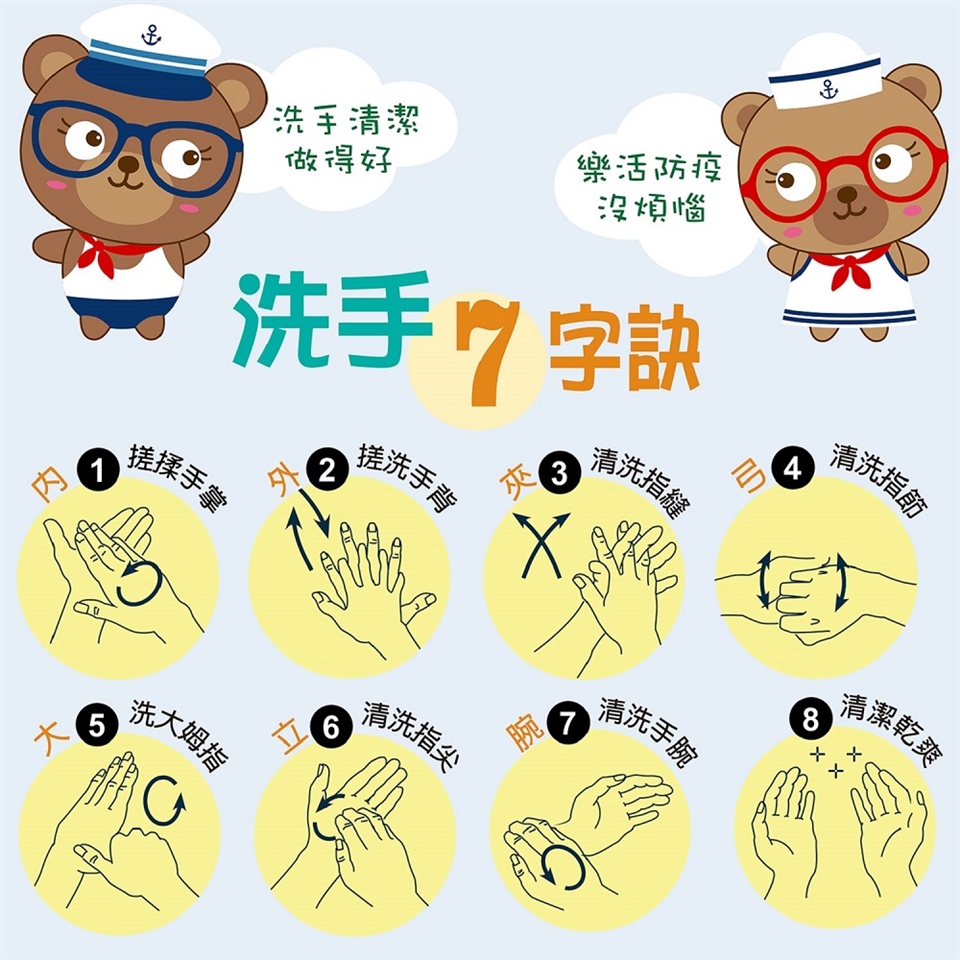 洗手清潔
做得好

樂活防疫
沒煩惱

洗手 7 字訣

內 1 搓揉手掌

外 2 搓洗手背

夾 3 清洗指縫

弓 4 清洗指節

大 5 洗大姆指

立 6 清洗指尖

腕 7 清洗手腕

8 清潔乾爽