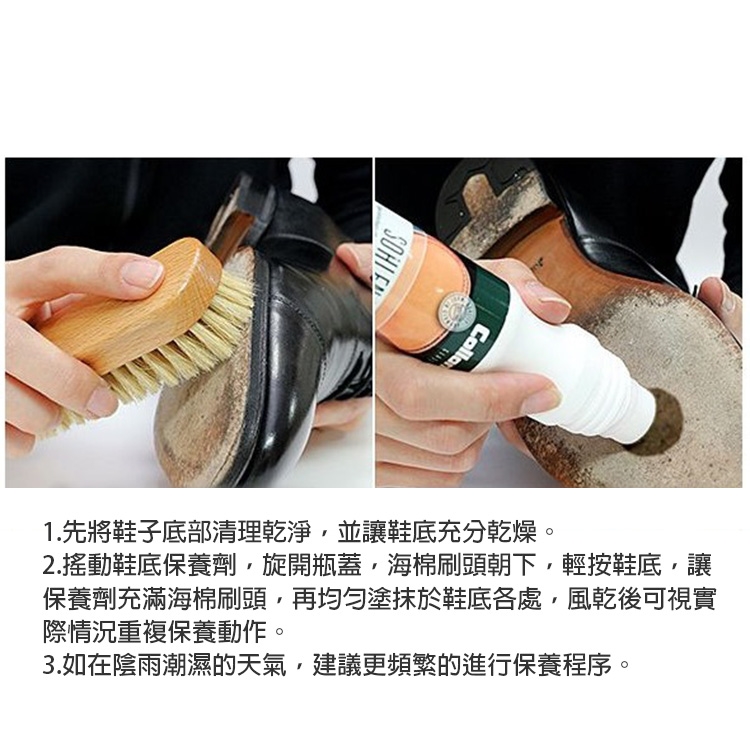 SOHLEN

Collon

1.先將鞋子底部清理乾淨，並讓鞋底充分乾燥。
2.搖動鞋底保養劑，旋開瓶蓋，海棉刷頭朝下，輕按鞋底，讓保養劑充滿海棉刷頭，再均勻塗抹於鞋底各處，風乾後可視實際情況重複保養動作。
3.如在陰雨潮濕的天氣，建議更頻繁的進行保養程序。