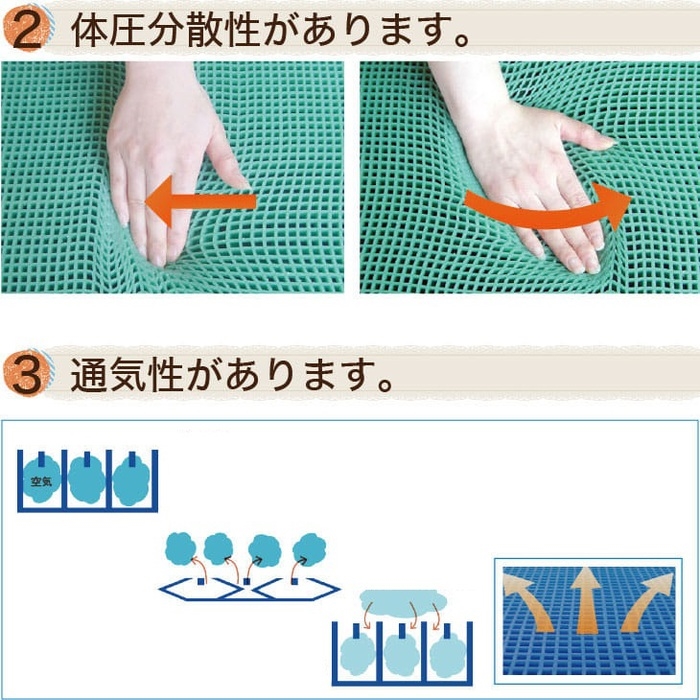 2 体圧分散性があります。

3 通気性があります。

空気