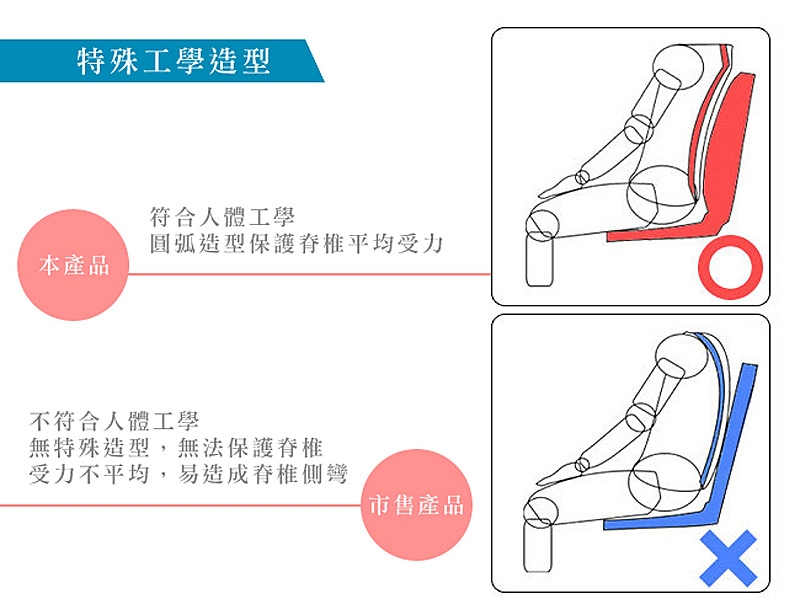 特殊工學造型

符合人體工學
圓弧造型保護脊椎平均受力

本產品

不符合人體工學
無特殊造型，無法保護脊椎
受力不平均，易造成脊椎側彎

市售產品