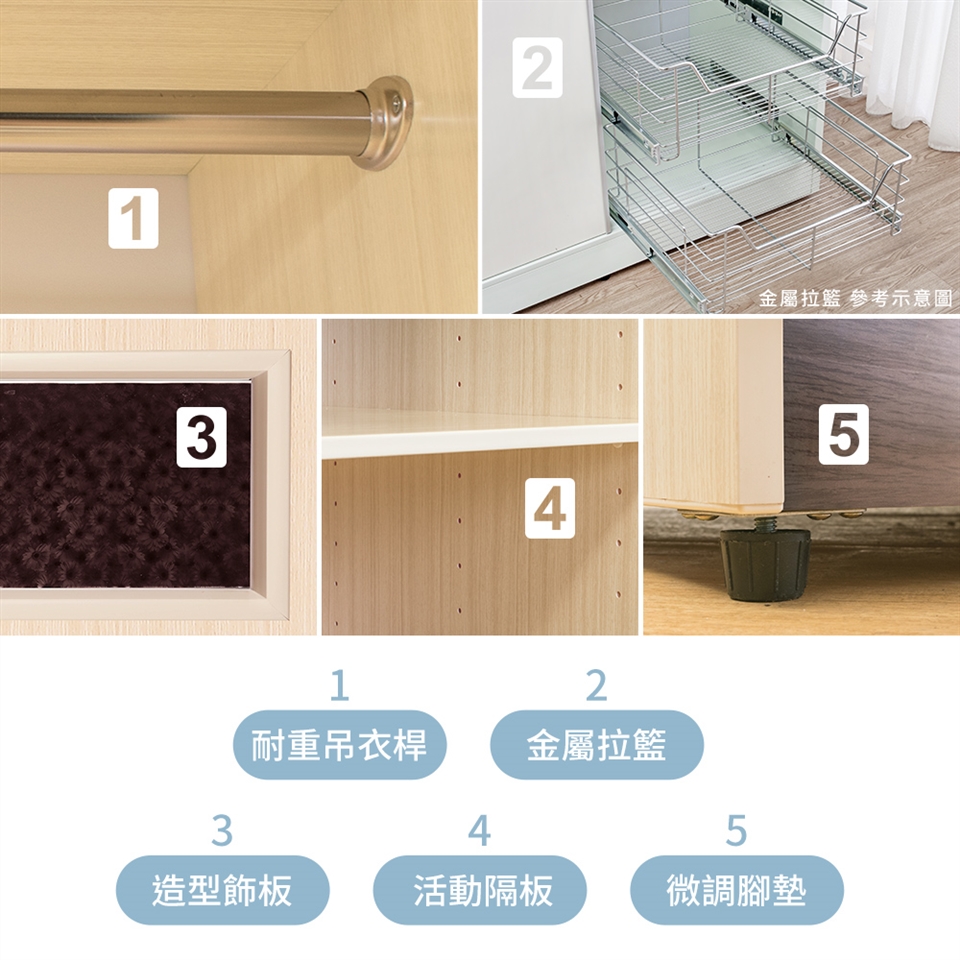 1

2

金屬拉籃 參考示意圖

3

4

5

1
耐重吊衣桿

2
金屬拉籃

3
造型飾板

4
活動隔板

5
微調腳墊