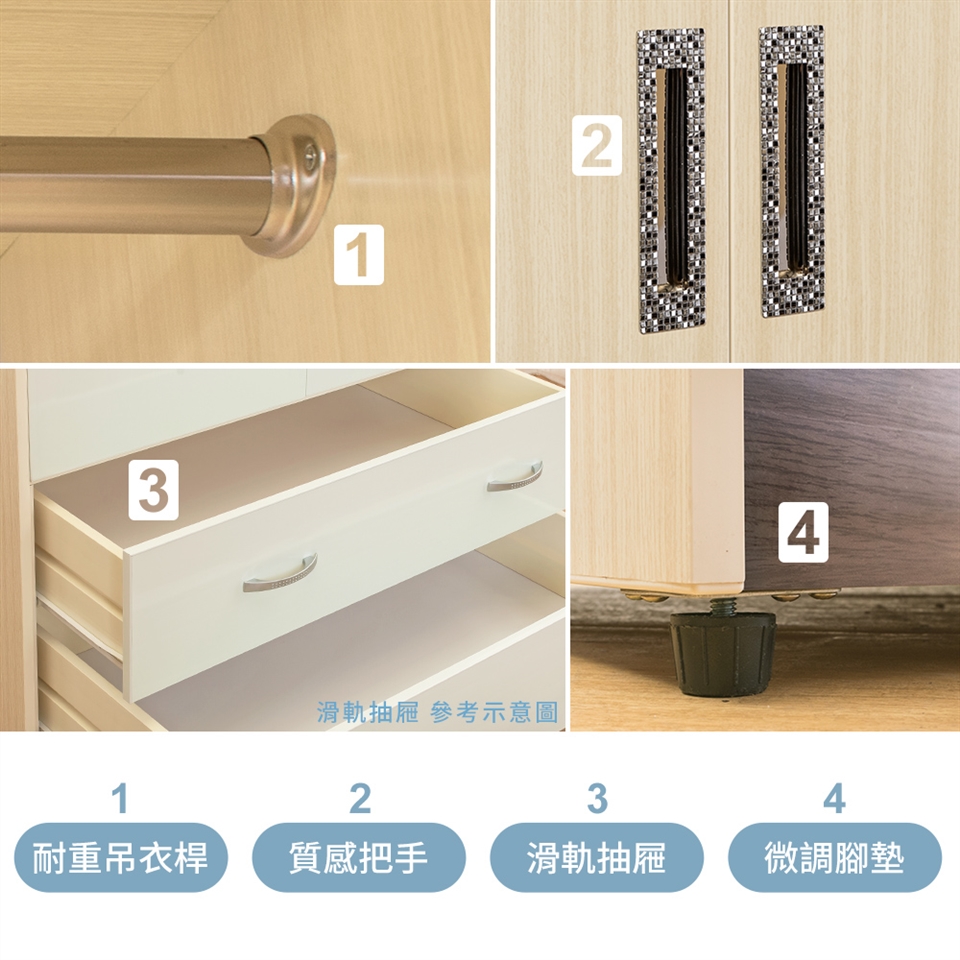 1

2

3

滑軌抽屜 參考示意圖

4

1
耐重吊衣桿

2
質感把手

3
滑軌抽屜

4
微調腳墊